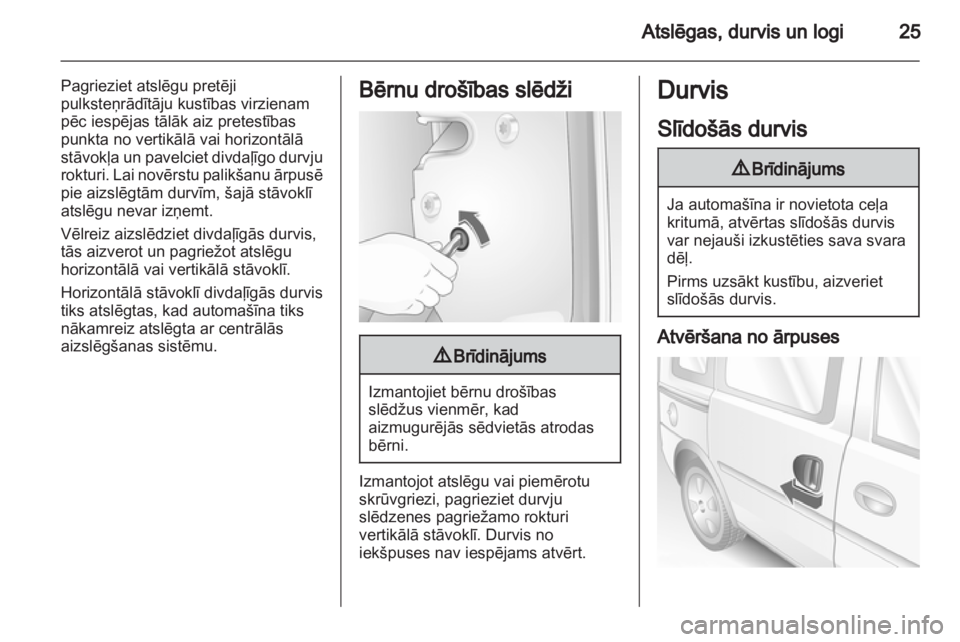 Atslēgas, durvis un logi 25

Pagrieziet atslēgu pretēji pulksteņrādītāju kustības virzienam pēc iespējas tālāk aiz pretestības punkta no vertikālā vai horizontālā stāvokļa un pavelciet divdaļīgo durvju rokturi. Lai novērstu palikšanu ārpusē pie aizslēgtām durvīm, šajā stāvoklī atslēgu nevar izņemt.

Vēlreiz aizslēdziet divdaļīgās durvis, tās aizverot un pagriežot atslēgu horizontālā vai vertikālā stāvoklī.

Horizontālā stāvoklī divdaļīgās durvis tiks atslēgtas, kad automašīna tiks nākamreiz atslēgta ar centrālās aizslēgšanas sistēmu.

Bērnu drošības slēdži

⚠ Brīdinājums

Izmantojiet bērnu drošības slēdžus vienmēr, kad aizmugurējās sēdvietās atrodas bērni.

Izmantojot atslēgu vai piemērotu skrūvgriezi, pagrieziet durvju slēdzenes pagriežamo rokturi vertikālā stāvoklī. Durvis no iekšpuses nav iespējams atvērt.

Durvis

Slīdošās durvis

⚠ Brīdinājums

Ja automašīna ir novietota ceļa kritumā, atvērtas slīdošās durvis var nejauši izkustēties sava svara dēļ.

Pirms uzsākt kustību, aizveriet slīdošās durvis.

Atvēršana no ārpuses

carmanualsonline.info