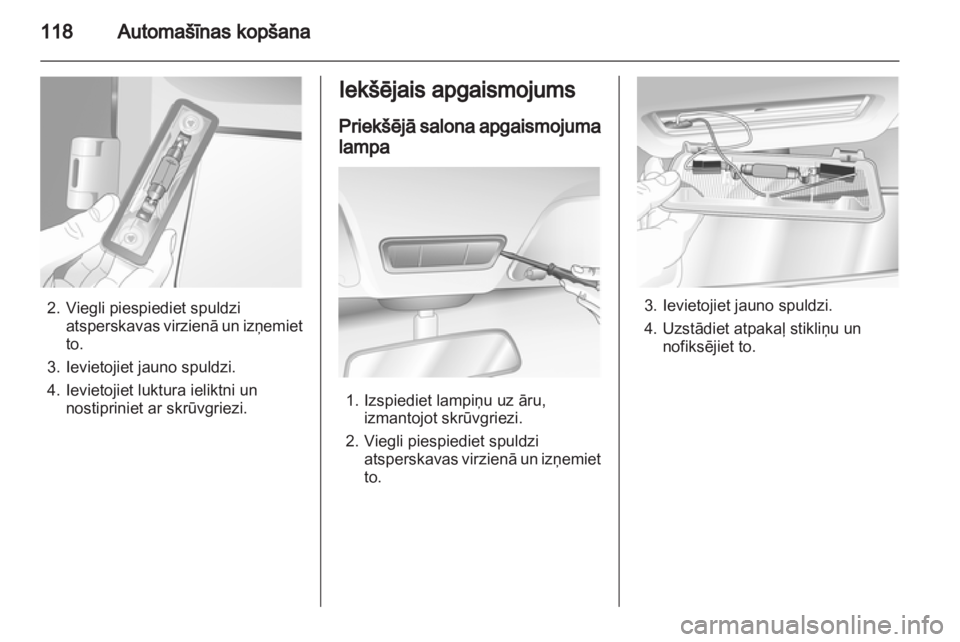 118 Automašīnas kopšana

2. Viegli piespiediet spuldzi atsperskavas virzienā un izņemiet to.

3. Ievietojiet jauno spuldzi.

4. Ievietojiet luktura ieliktni un nostipriniet ar skrūvgriezi.

Iekšējais apgaismojums

Priekšējā salona apgaismojuma lampa

1. Izspiediet lampiņu uz āru, izmantojot skrūvgriezi.

2. Viegli piespiediet spuldzi atsperskavas virzienā un izņemiet to.

3. Ievietojiet jauno spuldzi.

4. Uzstādiet atpakaļ stikliņu un nofiksējiet to.

carmanualsonline.info