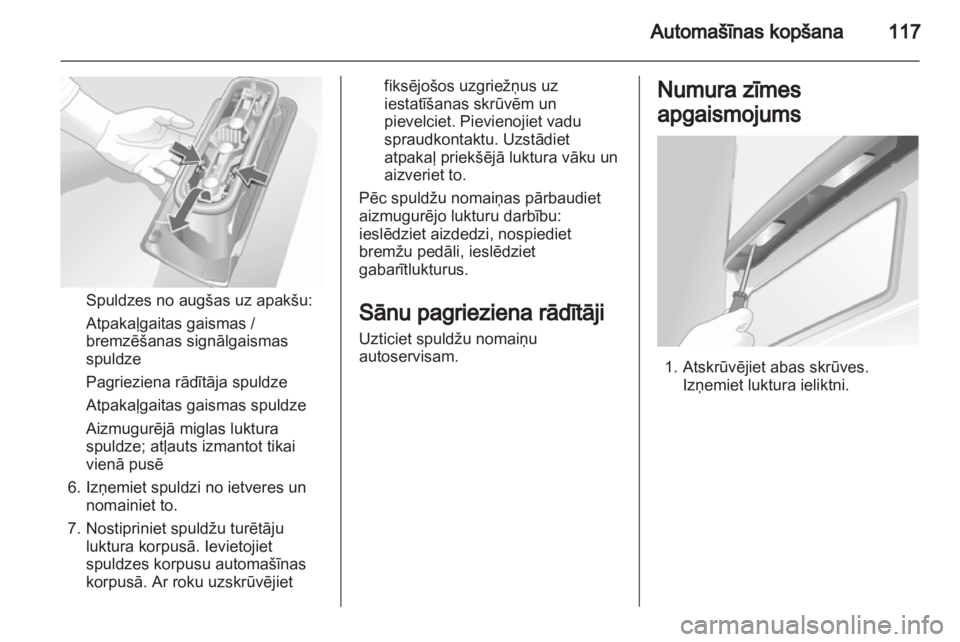 Automašīnas kopšana 117

Spuldzes no augšas uz apakšu:

Atpakaļgaitas gaismas / bremzēšanas signālgaismas spuldze

Pagrieziena rādītāja spuldze

Atpakaļgaitas gaismas spuldze

Aizmugurējā miglas luktura spuldze; atļauts izmantot tikai vienā pusē

6. Izņemiet spuldzi no ietveres un nomainiet to.

7. Nostipriniet spuldžu turētāju luktura korpusā. Ievietojiet spuldzes korpusu automašīnas korpusā. Ar roku uzskrūvējiet fiksējošos uzgriežņus uz iestatīšanas skrūvēm un pievelciet. Pievienojiet vadu spraudkontaktu. Uzstādiet atpakaļ priekšējā luktura vāku un aizveriet to.

Pēc spuldžu nomaiņas pārbaudiet aizmugurējo lukturu darbību: ieslēdziet aizdedzi, nospiediet bremžu pedāli, ieslēdziet gabarītlukturus.

Sānu pagrieziena rādītāji

Uzticiet spuldžu nomaiņu autoservisam.

Numura zīmes apgaismojums

1. Atskrūvējiet abas skrūves. Izņemiet luktura ieliktni.

carmanualsonline.info