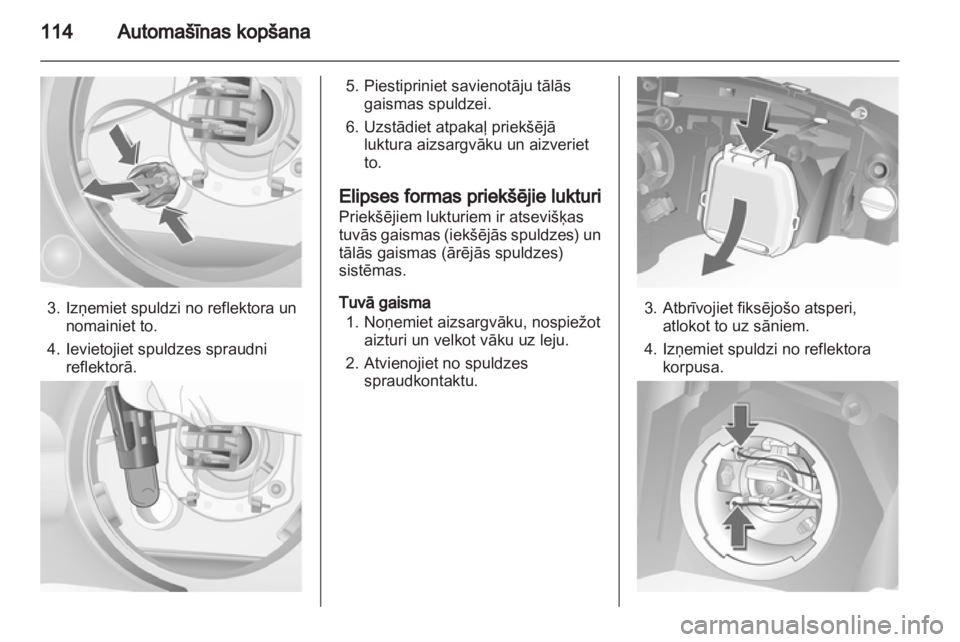 114 Automašīnas kopšana

3. Izņemiet spuldzi no reflektora un nomainiet to.

4. Ievietojiet spuldzes spraudni reflektorā.

5. Piestipriniet savienotāju tālās gaismas spuldzei.

6. Uzstādiet atpakaļ priekšējā luktura aizsargvāku un aizveriet to.

Elipses formas priekšējie lukturi
Priekšējiem lukturiem ir atsevišķas tuvās gaismas (iekšējās spuldzes) un tālās gaismas (ārējās spuldzes) sistēmas.

Tuvā gaisma
1. Noņemiet aizsargvāku, nospiežot aizturi un velkot vāku uz leju.

2. Atvienojiet no spuldzes spraudkontaktu.

3. Atbrīvojiet fiksējošo atsperi, atlokot to uz sāniem.

4. Izņemiet spuldzi no reflektora korpusa.

carmanualsonline.info