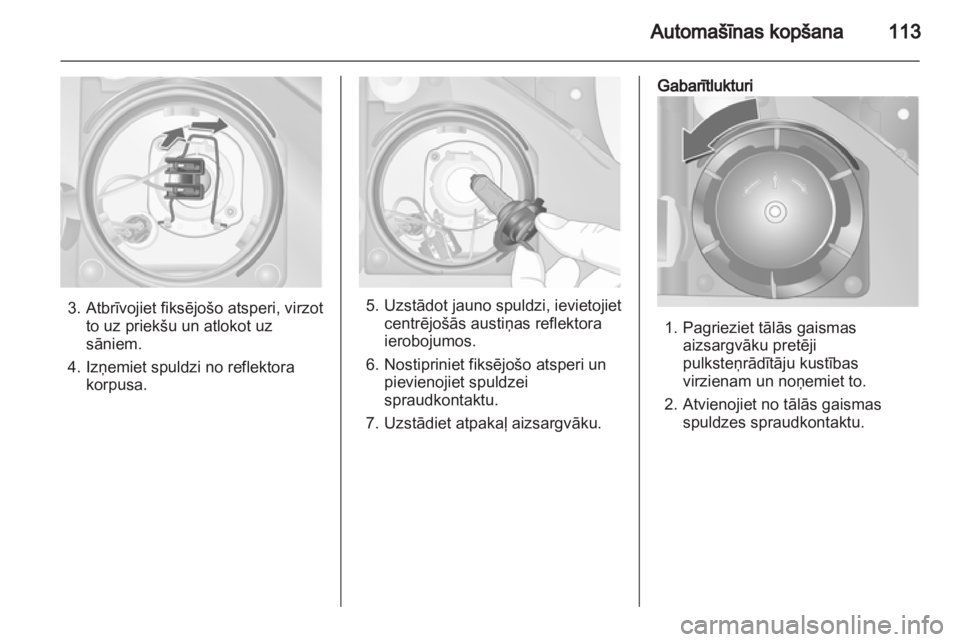 Automašīnas kopšana 113

3. Atbrīvojiet fiksējošo atsperi, virzot to uz priekšu un atlokot uz sāniem.

4. Izņemiet spuldzi no reflektora korpusa.

5. Uzstādot jauno spuldzi, ievietojiet centrējošās austiņas reflektora ierobojumos.

6. Nostipriniet fiksējošo atsperi un pievienojiet spuldzei spraudkontaktu.

7. Uzstādiet atpakaļ aizsargvāku.

Gabarītlukturi

1. Pagrieziet tālās gaismas aizsargvāku pretēji pulksteņrādītāju kustības virzienam un noņemiet to.

2. Atvienojiet no tālās gaismas spuldzes spraudkontaktu.

carmanualsonline.info