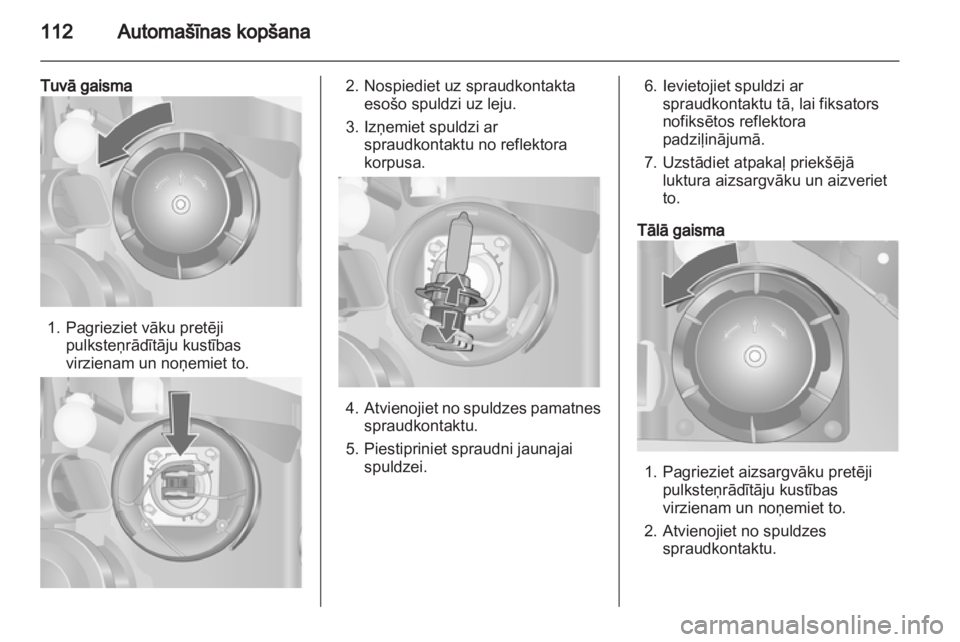 112 Automašīnas kopšana

Tuvā gaisma

1. Pagrieziet vāku pretēji pulksteņrādītāju kustības virzienam un noņemiet to.

2. Nospiediet uz spraudkontakta esošo spuldzi uz leju.

3. Izņemiet spuldzi ar spraudkontaktu no reflektora korpusa.

4. Atvienojiet no spuldzes pamatnes spraudkontaktu.

5. Piestipriniet spraudni jaunajai spuldzei.

6. Ievietojiet spuldzi ar spraudkontaktu tā, lai fiksators nofiksētos reflektora padziļinājumā.

7. Uzstādiet atpakaļ priekšējā luktura aizsargvāku un aizveriet to.

Tālā gaisma

1. Pagrieziet aizsargvāku pretēji pulksteņrādītāju kustības virzienam un noņemiet to.

2. Atvienojiet no spuldzes spraudkontaktu.

carmanualsonline.info