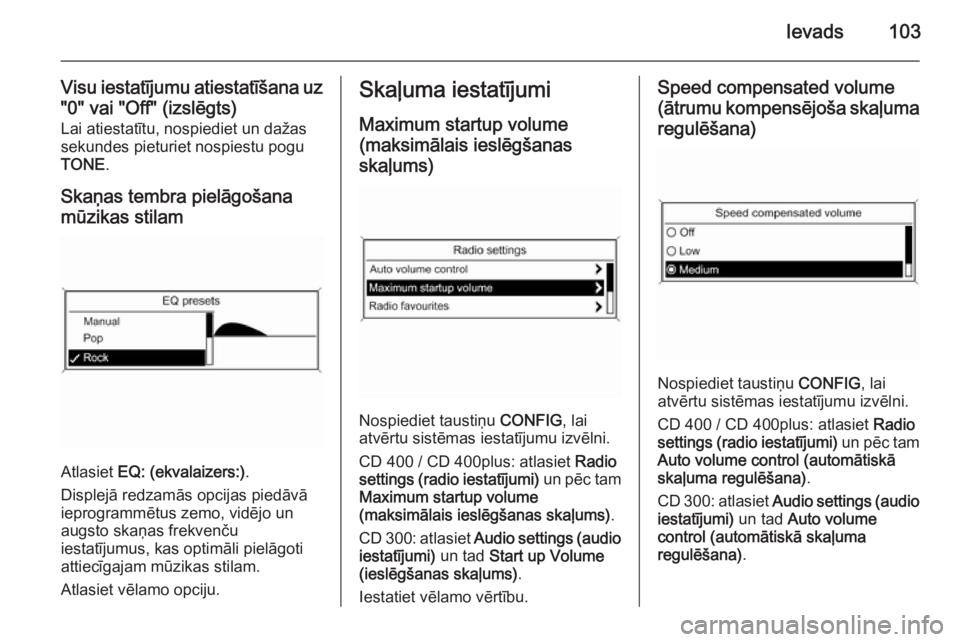 Ievads 103

Visu iestatījumu atiestatīšana uz "0" vai "Off" (izslēgts)
Lai atiestatītu, nospiediet un dažas sekundes pieturiet nospiestu pogu TONE.

Skaņas tembra pielāgošana mūzikas stilam

EQ presets
Manual
Pop
✓ Rock

Atlasiet EQ: (ekvalaizers:).

Displejā redzamās opcijas piedāvā ieprogrammētus zemo, vidējo un augsto skaņas frekvenču iestatījumus, kas optimāli pielāgoti attiecīgajam mūzikas stilam.

Atlasiet vēlamo opciju.

Skaļuma iestatījumi

Maximum startup volume (maksimālais ieslēgšanas skaļums)

Radio settings
Auto volume control
Maximum startup volume
Radio favourites

Nospiediet taustiņu CONFIG, lai atvērtu sistēmas iestatījumu izvēlni.

CD 400 / CD 400plus: atlasiet Radio settings (radio iestatījumi) un pēc tam Maximum startup volume (maksimālais ieslēgšanas skaļums).

CD 300: atlasiet Audio settings (audio iestatījumi) un tad Start up Volume (ieslēgšanas skaļums).

Iestatiet vēlamo vērtību.

Speed compensated volume (ātrumu kompensējoša skaļuma regulēšana)

Speed compensated volume
Off
Low
Medium

Nospiediet taustiņu CONFIG, lai atvērtu sistēmas iestatījumu izvēlni.

CD 400 / CD 400plus: atlasiet Radio settings (radio iestatījumi) un pēc tam Auto volume control (automātiskā skaļuma regulēšana).

CD 300: atlasiet Audio settings (audio iestatījumi) un tad Auto volume control (automātiskā skaļuma regulēšana).

carmanualsonline.info