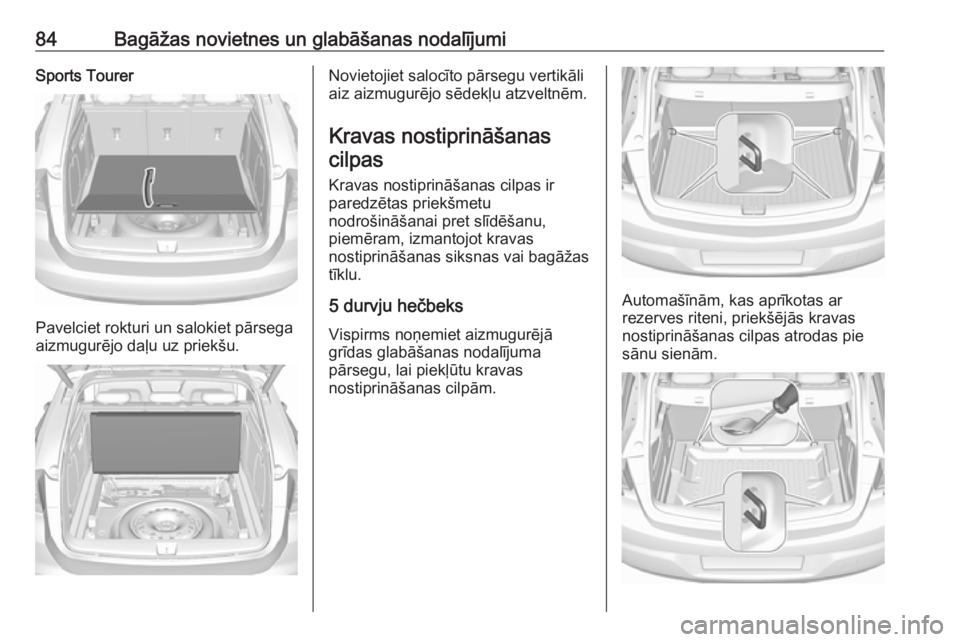 84 Bagāžas novietnes un glabāšanas nodalījumi

Sports Tourer

Pavelciet rokturi un salokiet pārsega aizmugurējo daļu uz priekšu.

Novietojiet salocīto pārsegu vertikāli aiz aizmugurējo sēdekļu atzveltnēm.

Kravas nostiprināšanas cilpas

Kravas nostiprināšanas cilpas ir paredzētas priekšmetu nodrošināšanai pret slīdēšanu, piemēram, izmantojot kravas nostiprināšanas siksnas vai bagāžas tīklu.

5 durvju hečbeks

Vispirms noņemiet aizmugurējā grīdas glabāšanas nodalījuma pārsegu, lai piekļūtu kravas nostiprināšanas cilpām.

Automašīnām, kas aprīkotas ar rezerves riteni, priekšējās kravas nostiprināšanas cilpas atrodas pie sānu sienām.

carmanualsonline.info