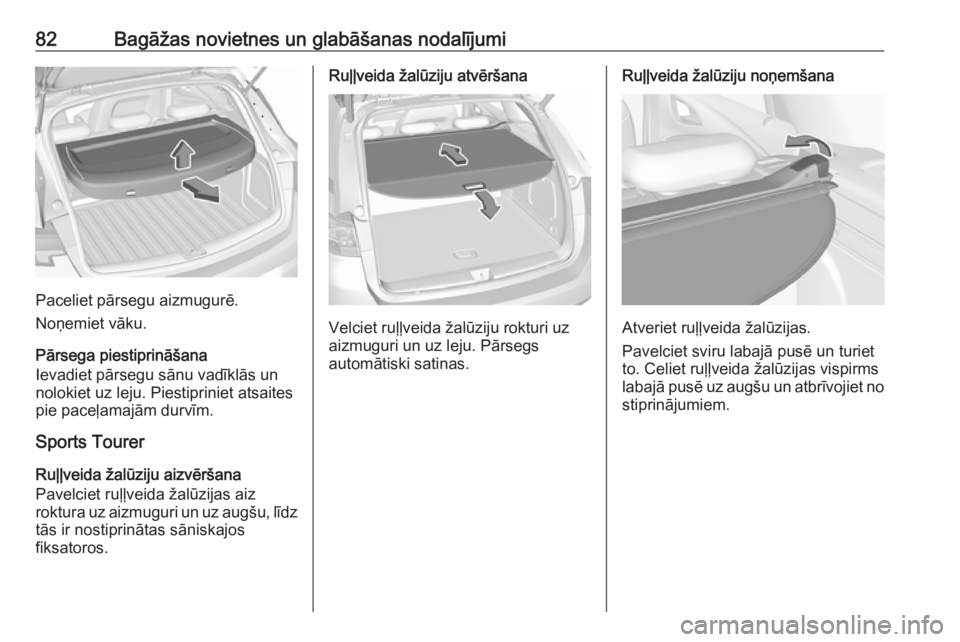 82 Bagāžas novietnes un glabāšanas nodalījumi

Paceliet pārsegu aizmugurē.

Noņemiet vāku.

Pārsega piestiprināšana
Ievadiet pārsegu sānu vadīklās un nolokiet uz leju. Piestipriniet atsaites pie paceļamajām durvīm.

Sports Tourer

Ruļļveida žalūziju aizvēršana
Pavelciet ruļļveida žalūzijas aiz roktura uz aizmuguri un uz augšu, līdz tās ir nostiprinātas sāniskajos fiksatoros.

Ruļļveida žalūziju atvēršana

Velciet ruļļveida žalūziju rokturi uz aizmuguri un uz leju. Pārsegs automātiski satinas.

Ruļļveida žalūziju noņemšana

Atveriet ruļļveida žalūzijas.

Pavelciet sviru labajā pusē un turiet to. Celiet ruļļveida žalūzijas vispirms labajā pusē uz augšu un atbrīvojiet no stiprinājumiem.

carmanualsonline.info