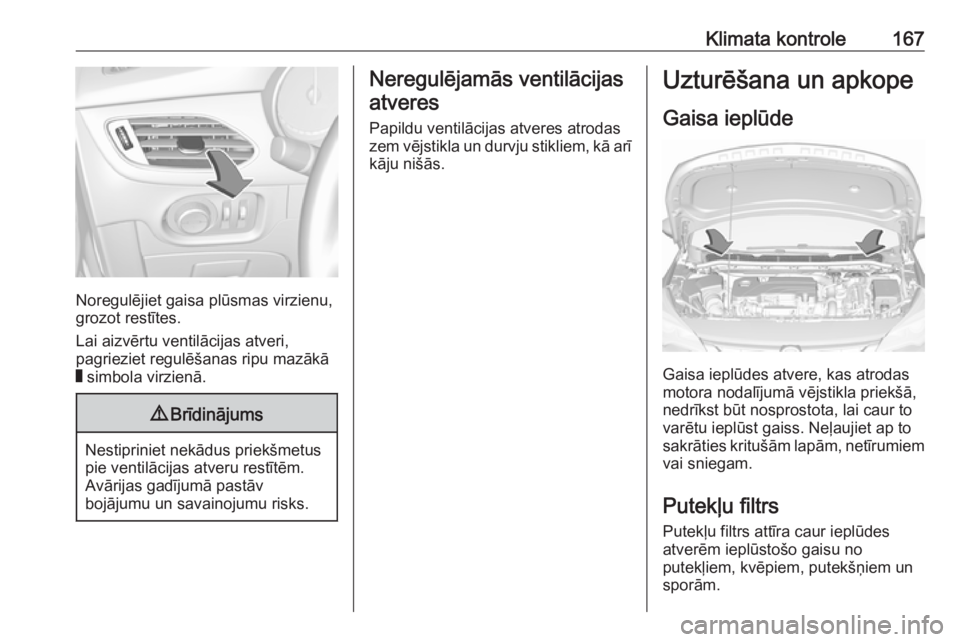 Klimata kontrole 167

Noregulējiet gaisa plūsmas virzienu, grozot restītes.

Lai aizvērtu ventilācijas atveri, pagrieziet regulēšanas ripu mazākā ▮ simbola virzienā.

⚠ Brīdinājums

Nestipriniet nekādus priekšmetus pie ventilācijas atveru restītēm. Avārijas gadījumā pastāv bojājumu un savainojumu risks.

Neregulējamās ventilācijas atveres

Papildu ventilācijas atveres atrodas zem vējstikla un durvju stikliem, kā arī kāju nišās.

Uzturēšana un apkope

Gaisa ieplūde

Gaisa ieplūdes atvere, kas atrodas motora nodalījumā vējstikla priekšā, nedrīkst būt nosprostota, lai caur to varētu ieplūst gaiss. Neļaujiet ap to sakrāties kritušām lapām, netīrumiem vai sniegam.

Putekļu filtrs

Putekļu filtrs attīra caur ieplūdes atverēm ieplūstošo gaisu no putekļiem, kvēpiem, putekšņiem un sporām.

carmanualsonline.info