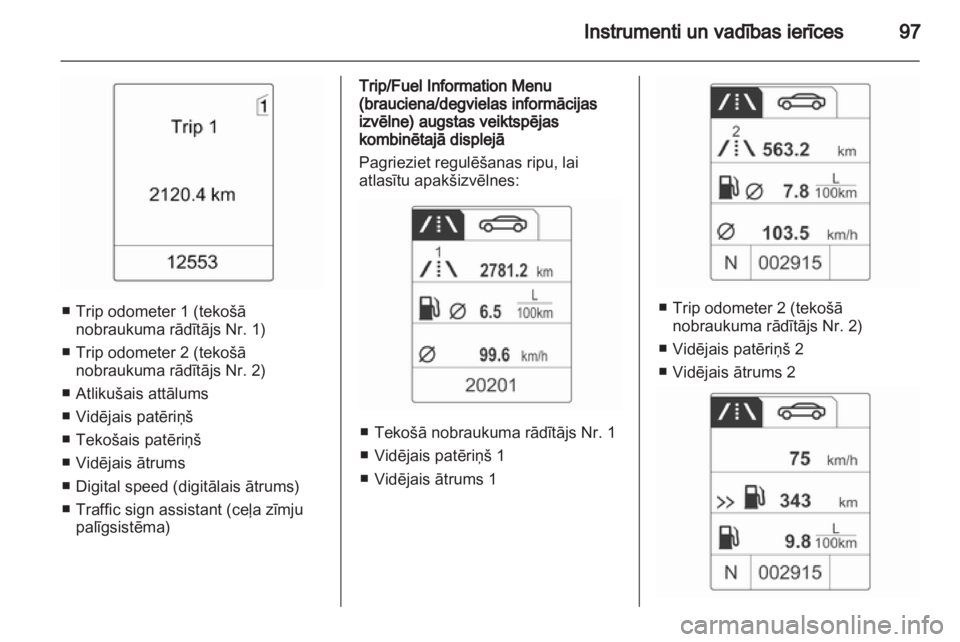 Instrumenti un vadības ierīces 97

1
Trip 1

2120.4 km

12553

■ Trip odometer 1 (tekošā nobraukuma rādītājs Nr. 1)
■ Trip odometer 2 (tekošā nobraukuma rādītājs Nr. 2)
■ Atlikušais attālums
■ Vidējais patēriņš
■ Tekošais patēriņš
■ Vidējais ātrums
■ Digital speed (digitālais ātrums)
■ Traffic sign assistant (ceļa zīmju palīgsistēma)

Trip/Fuel Information Menu (brauciena/degvielas informācijas izvēlne) augstas veiktspējas kombinētajā displejā

Pagrieziet regulēšanas ripu, lai atlasītu apakšizvēlnes:

1
2781.2 km
6.5 $\frac{L}{100km}$
99.6 km/h
20201

■ Tekošā nobraukuma rādītājs Nr. 1
■ Vidējais patēriņš 1
■ Vidējais ātrums 1

2
563.2 km
7.8 $\frac{L}{100km}$
103.5 km/h
N 002915

■ Trip odometer 2 (tekošā nobraukuma rādītājs Nr. 2)
■ Vidējais patēriņš 2
■ Vidējais ātrums 2

75 km/h
343 km
9.8 $\frac{L}{100km}$
N 002915

carmanualsonline.info