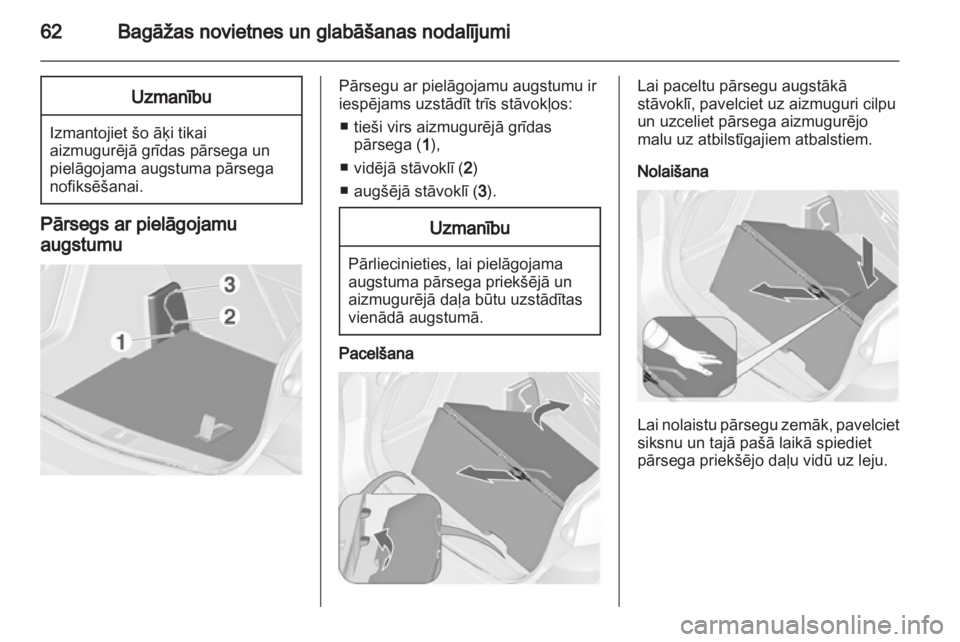 62 Bagāžas novietnes un glabāšanas nodalījumi

Uzmanību

Izmantojiet šo āķi tikai aizmugurējā grīdas pārsega un pielāgojama augstuma pārsega nofiksēšanai.

Pārsegs ar pielāgojamu augstumu

3
2
1

Pārsegu ar pielāgojamu augstumu ir iespējams uzstādīt trīs stāvokļos:

■ tieši virs aizmugurējā grīdas pārsega (1),
■ vidējā stāvoklī (2)
■ augšējā stāvoklī (3).

Uzmanību

Pārliecinieties, lai pielāgojama augstuma pārsega priekšējā un aizmugurējā daļa būtu uzstādītas vienādā augstumā.

Pacelšana

Lai paceltu pārsegu augstākā stāvoklī, pavelciet uz aizmuguri cilpu un uzceliet pārsega aizmugurējo malu uz atbilstīgajiem atbalstiem.

Nolaišana

Lai nolaistu pārsegu zemāk, pavelciet siksnu un tajā pašā laikā spiediet pārsega priekšējo daļu vidū uz leju.

carmanualsonline.info