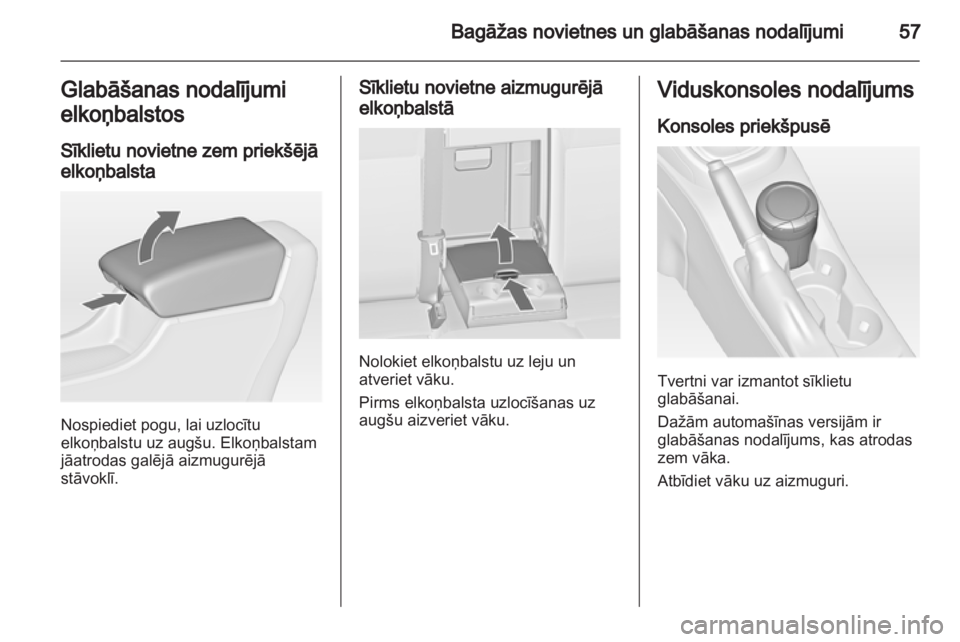 Bagāžas novietnes un glabāšanas nodalījumi 57

Glabāšanas nodalījumi elkoņbalstos

Sīklietu novietne zem priekšējā elkoņbalsta

Nospiediet pogu, lai uzlocītu elkoņbalstu uz augšu. Elkoņbalstam jāatrodas galējā aizmugurējā stāvoklī.

Sīklietu novietne aizmugurējā elkoņbalstā

Nolokiet elkoņbalstu uz leju un atveriet vāku.

Pirms elkoņbalsta uzlocīšanas uz augšu aizveriet vāku.

Viduskonsoles nodalījums

Konsoles priekšpusē

Tvertni var izmantot sīklietu glabāšanai.

Dažām automašīnas versijām ir glabāšanas nodalījums, kas atrodas zem vāka.

Atbīdiet vāku uz aizmuguri.

carmanualsonline.info