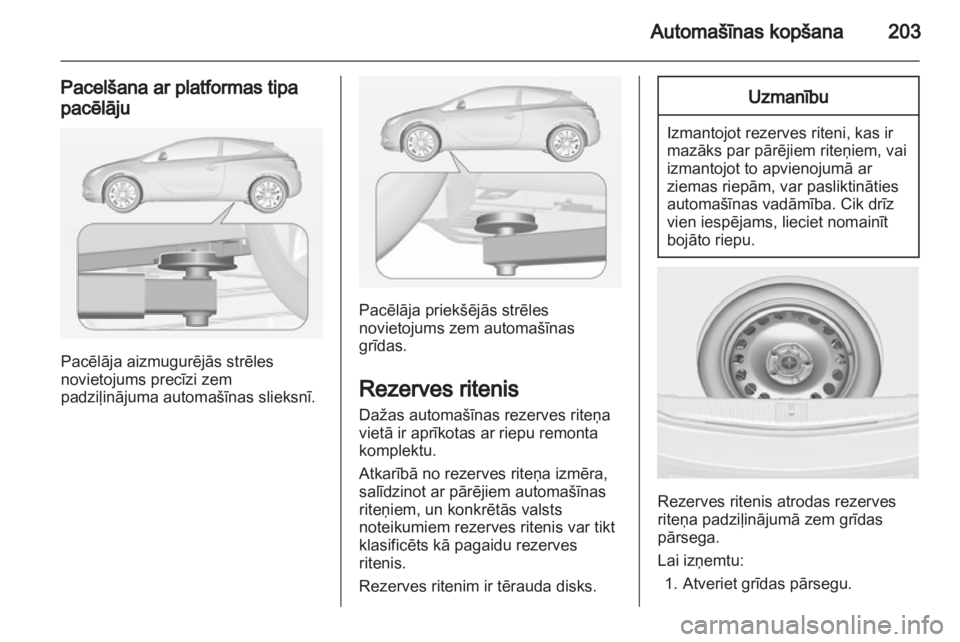 Automašīnas kopšana 203

Pacelšana ar platformas tipa pacēlāju

Pacēlāja aizmugurējās strēles novietojums precīzi zem padziļinājuma automašīnas slieksnī.

Pacēlāja priekšējās strēles novietojums zem automašīnas grīdas.

Rezerves ritenis

Dažas automašīnas rezerves riteņa vietā ir aprīkotas ar riepu remonta komplektu.

Atkarībā no rezerves riteņa izmēra, salīdzinot ar pārējiem automašīnas riteņiem, un konkrētās valsts noteikumiem rezerves ritenis var tikt klasificēts kā pagaidu rezerves ritenis.

Rezerves ritenim ir tērauda disks.

Uzmanību

Izmantojot rezerves riteni, kas ir mazāks par pārējiem riteņiem, vai izmantojot to apvienojumā ar ziemas riepām, var pasliktināties automašīnas vadāmība. Cik drīz vien iespējams, lieciet nomainīt bojāto riepu.

Rezerves ritenis atrodas rezerves riteņa padziļinājumā zem grīdas pārsega.

Lai izņemtu:

1. Atveriet grīdas pārsegu.

carmanualsonline.info