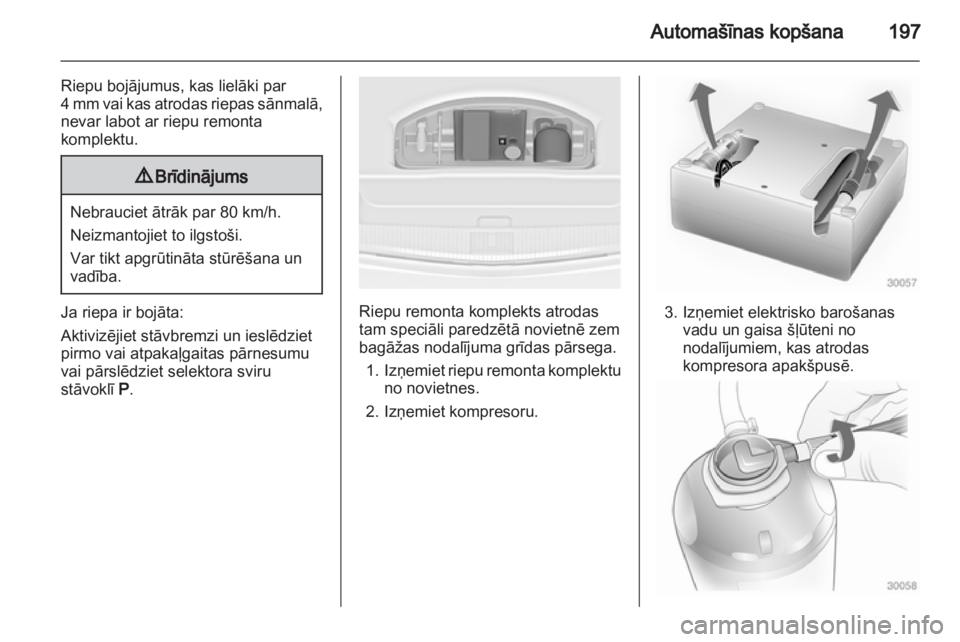 Automašīnas kopšana 197

Riepu bojājumus, kas lielāki par 4 mm vai kas atrodas riepas sānmalā, nevar labot ar riepu remonta komplektu.

⚠ Brīdinājums

Nebrauciet ātrāk par 80 km/h.

Neizmantojiet to ilgstoši.

Var tikt apgrūtināta stūrēšana un vadība.

Ja riepa ir bojāta:

Aktivizējiet stāvbremzi un ieslēdziet pirmo vai atpakaļgaitas pārnesumu vai pārslēdziet selektora sviru stāvoklī P.

Riepu remonta komplekts atrodas tam speciāli paredzētā novietnē zem bagāžas nodalījuma grīdas pārsega.

1. Izņemiet riepu remonta komplektu no novietnes.

2. Izņemiet kompresoru.

30057

3. Izņemiet elektrisko barošanas vadu un gaisa šļūteni no nodalījumiem, kas atrodas kompresora apakšpusē.

30058

carmanualsonline.info