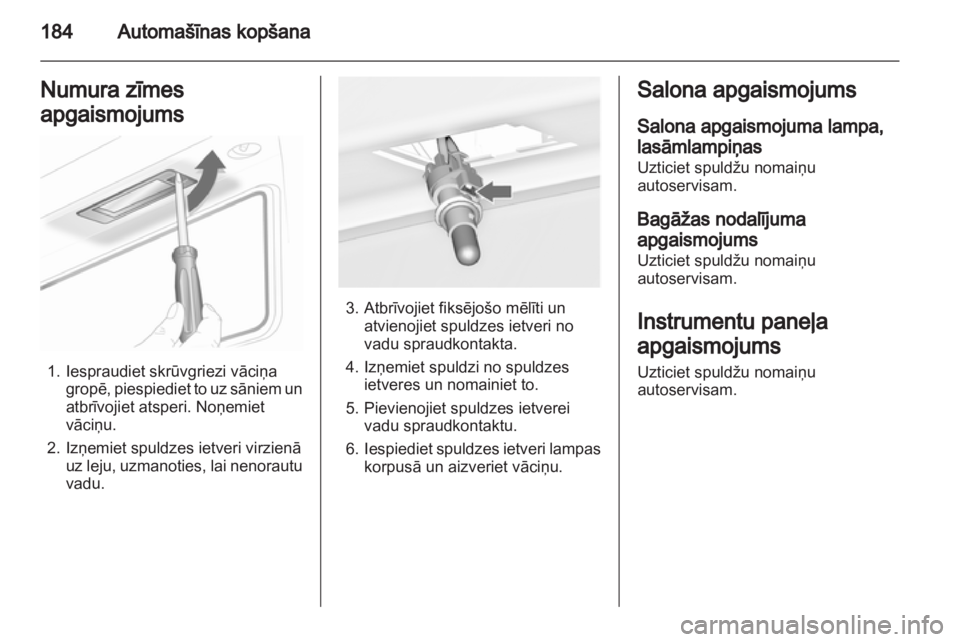 184 Automašīnas kopšana

Numura zīmes apgaismojums

1. Iespraudiet skrūvgriezi vāciņa gropē, piespiediet to uz sāniem un atbrīvojiet atsperi. Noņemiet vāciņu.

2. Izņemiet spuldzes ietveri virzienā uz leju, uzmanoties, lai nenorautu vadu.

3. Atbrīvojiet fiksējošo mēlīti un atvienojiet spuldzes ietveri no vadu spraudkontakta.

4. Izņemiet spuldzi no spuldzes ietveres un nomainiet to.

5. Pievienojiet spuldzes ietverei vadu spraudkontaktu.

6. Iespiediet spuldzes ietveri lampas korpusā un aizveriet vāciņu.

Salona apgaismojums

Salona apgaismojuma lampa, lasāmlampiņas

Uzticiet spuldžu nomaiņu autoservisam.

Bagāžas nodalījuma apgaismojums

Uzticiet spuldžu nomaiņu autoservisam.

Instrumentu paneļa apgaismojums

Uzticiet spuldžu nomaiņu autoservisam.

carmanualsonline.info