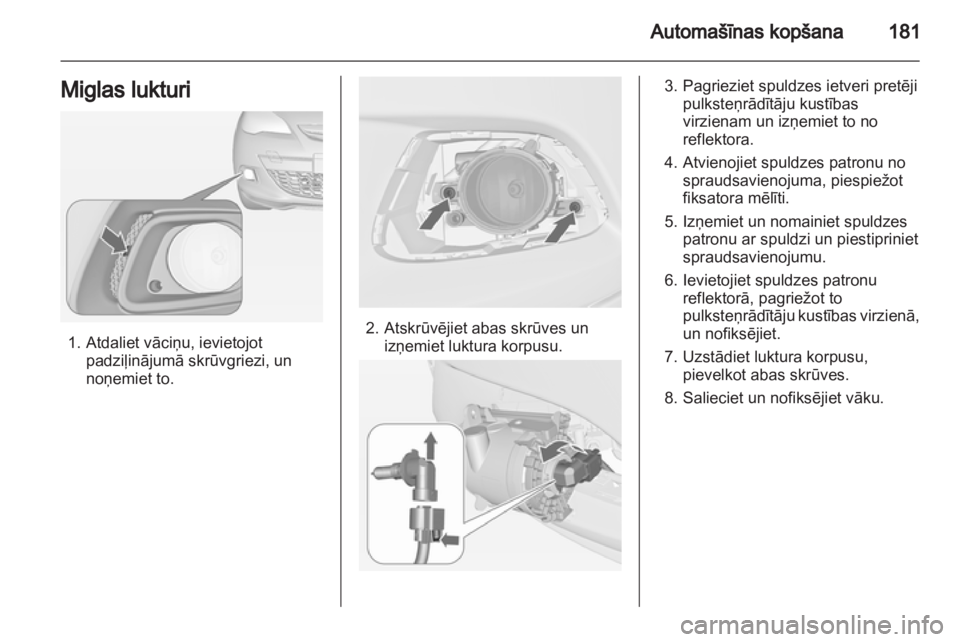 Automašīnas kopšana 181

Miglas lukturi

1. Atdaliet vāciņu, ievietojot padziļinājumā skrūvgriezi, un noņemiet to.

2. Atskrūvējiet abas skrūves un izņemiet luktura korpusu.

3. Pagrieziet spuldzes ietveri pretēji pulksteņrādītāju kustības virzienam un izņemiet to no reflektora.

4. Atvienojiet spuldzes patronu no spraudsavienojuma, piespiežot fiksatora mēlīti.

5. Izņemiet un nomainiet spuldzes patronu ar spuldzi un piestipriniet spraudsavienojumu.

6. Ievietojiet spuldzes patronu reflektorā, pagriežot to pulksteņrādītāju kustības virzienā, un nofiksējiet.

7. Uzstādiet luktura korpusu, pievelkot abas skrūves.

8. Salieciet un nofiksējiet vāku.

carmanualsonline.info