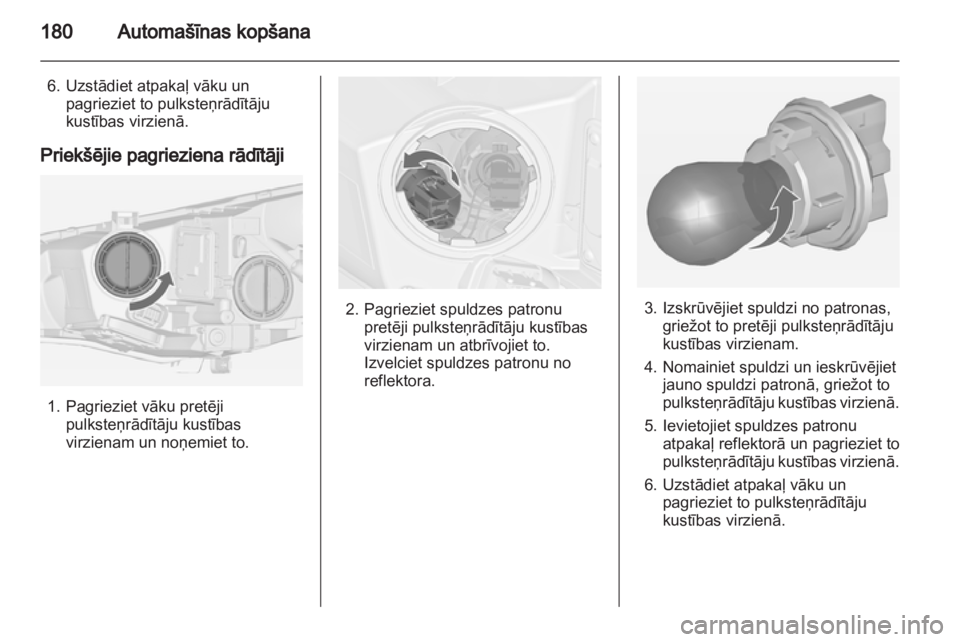 180 Automašīnas kopšana

6. Uzstādiet atpakaļ vāku un pagrieziet to pulksteņrādītāju kustības virzienā.

Priekšējie pagrieziena rādītāji

1. Pagrieziet vāku pretēji pulksteņrādītāju kustības virzienam un noņemiet to.

2. Pagrieziet spuldzes patronu pretēji pulksteņrādītāju kustības virzienam un atbrīvojiet to. Izvelciet spuldzes patronu no reflektora.

3. Izskrūvējiet spuldzi no patronas, griežot to pretēji pulksteņrādītāju kustības virzienam.

4. Nomainiet spuldzi un ieskrūvējiet jauno spuldzi patronā, griežot to pulksteņrādītāju kustības virzienā.

5. Ievietojiet spuldzes patronu atpakaļ reflektorā un pagrieziet to pulksteņrādītāju kustības virzienā.

6. Uzstādiet atpakaļ vāku un pagrieziet to pulksteņrādītāju kustības virzienā.

carmanualsonline.info