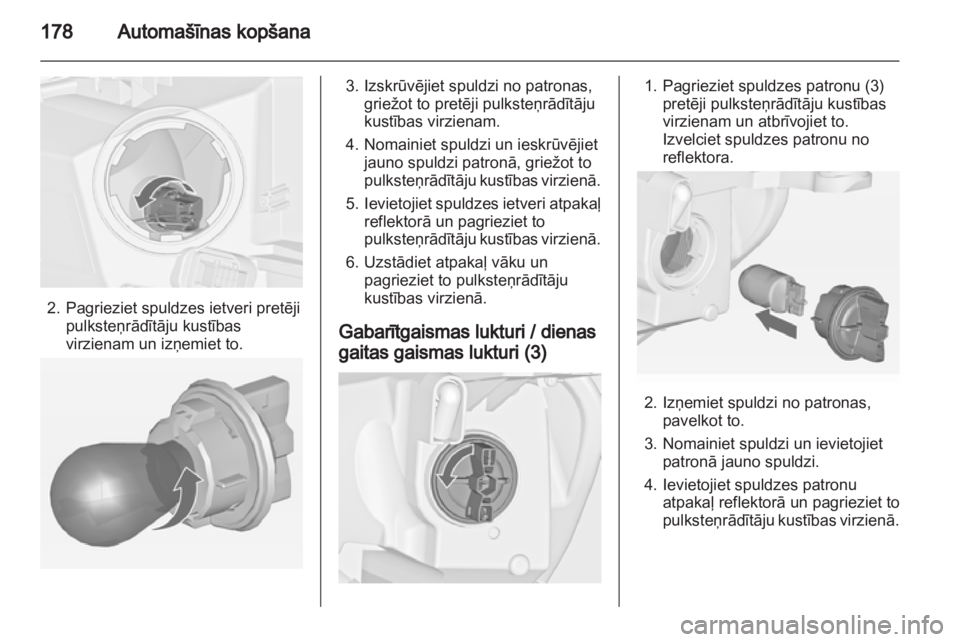 178 Automašīnas kopšana

2. Pagrieziet spuldzes ietveri pretēji pulksteņrādītāju kustības virzienam un izņemiet to.

3. Izskrūvējiet spuldzi no patronas, griežot to pretēji pulksteņrādītāju kustības virzienam.

4. Nomainiet spuldzi un ieskrūvējiet jauno spuldzi patronā, griežot to pulksteņrādītāju kustības virzienā.

5. Ievietojiet spuldzes ietveri atpakaļ reflektorā un pagrieziet to pulksteņrādītāju kustības virzienā.

6. Uzstādiet atpakaļ vāku un pagrieziet to pulksteņrādītāju kustības virzienā.

Gabarītgaismas lukturi / dienas gaitas gaismas lukturi (3)

1. Pagrieziet spuldzes patronu (3) pretēji pulksteņrādītāju kustības virzienam un atbrīvojiet to. Izvelciet spuldzes patronu no reflektora.

2. Izņemiet spuldzi no patronas, pavelkot to.

3. Nomainiet spuldzi un ievietojiet patronā jauno spuldzi.

4. Ievietojiet spuldzes patronu atpakaļ reflektorā un pagrieziet to pulksteņrādītāju kustības virzienā.

carmanualsonline.info