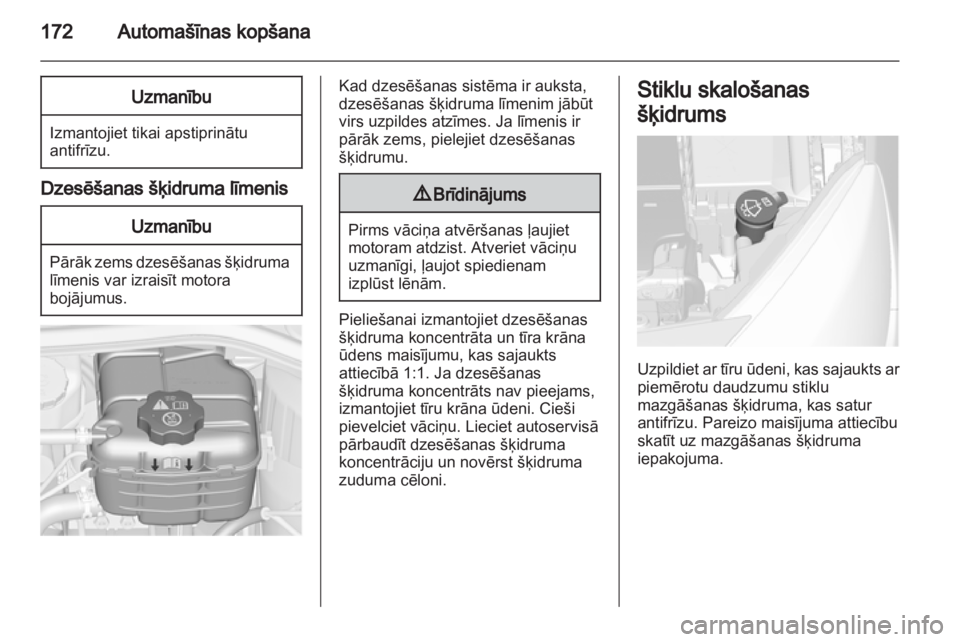 172 Automašīnas kopšana

Uzmanību

Izmantojiet tikai apstiprinātu antifrīzu.

Dzesēšanas šķidruma līmenis

Uzmanību

Pārāk zems dzesēšanas šķidruma līmenis var izraisīt motora bojājumus.

Kad dzesēšanas sistēma ir auksta, dzesēšanas šķidruma līmenim jābūt virs uzpildes atzīmes. Ja līmenis ir pārāk zems, pielejiet dzesēšanas šķidrumu.

⚠ Brīdinājums

Pirms vāciņa atvēršanas ļaujiet motoram atdzist. Atveriet vāciņu uzmanīgi, ļaujot spiedienam izplūst lēnām.

Pieliešanai izmantojiet dzesēšanas šķidruma koncentrāta un tīra krāna ūdens maisījumu, kas sajaukts attiecībā 1:1. Ja dzesēšanas šķidruma koncentrāts nav pieejams, izmantojiet tīru krāna ūdeni. Cieši pievelciet vāciņu. Lieciet autoservisā pārbaudīt dzesēšanas šķidruma koncentrāciju un novērst šķidruma zuduma cēloni.

Stiklu skalošanas šķidrums

Uzpildiet ar tīru ūdeni, kas sajaukts ar piemērotu daudzumu stiklu mazgāšanas šķidruma, kas satur antifrīzu. Pareizo maisījuma attiecību skatīt uz mazgāšanas šķidruma iepakojuma.

carmanualsonline.info