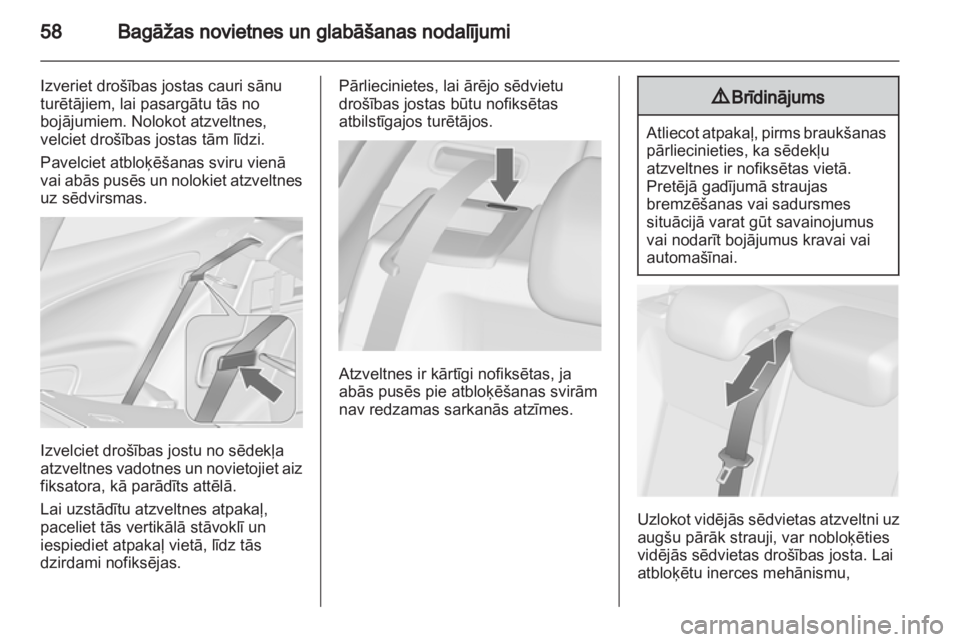 58 Bagāžas novietnes un glabāšanas nodalījumi

Izveriet drošības jostas cauri sānu turētājiem, lai pasargātu tās no bojājumiem. Nolokot atzveltnes, velciet drošības jostas tām līdzi.

Pavelciet atbloķēšanas sviru vienā vai abās pusēs un nolokiet atzveltnes uz sēdvirsmas.

Izvelciet drošības jostu no sēdekļa atzveltnes vadotnes un novietojiet aiz fiksatora, kā parādīts attēlā.

Lai uzstādītu atzveltnes atpakaļ, paceliet tās vertikālā stāvoklī un iespiediet atpakaļ vietā, līdz tās dzirdami nofiksējas.

Pārliecinietes, lai ārējo sēdvietu drošības jostas būtu nofiksētas atbilstīgajos turētājos.

Atzveltnes ir kārtīgi nofiksētas, ja abās pusēs pie atbloķēšanas svirām nav redzamas sarkanās atzīmes.

⚠ Brīdinājums

Atliecot atpakaļ, pirms braukšanas pārliecinieties, ka sēdekļu atzveltnes ir nofiksētas vietā. Pretējā gadījumā straujas bremzēšanas vai sadursmes situācijā varat gūt savainojumus vai nodarīt bojājumus kravai vai automašīnai.

Uzlokot vidējās sēdvietas atzveltni uz augšu pārāk strauji, var nobloķēties vidējās sēdvietas drošības josta. Lai atbloķētu inerces mehānismu,

carmanualsonline.info