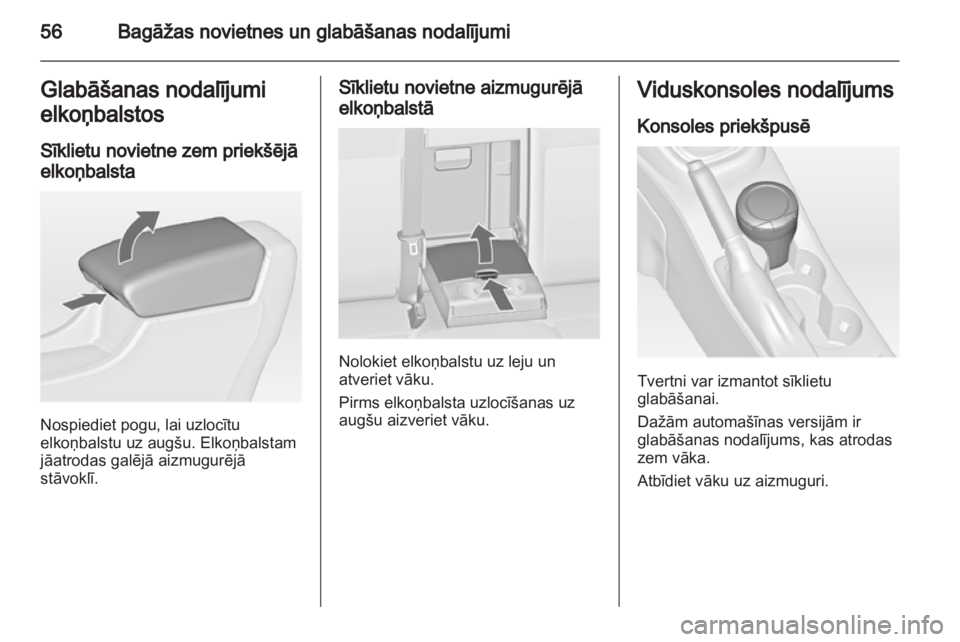 56 Bagāžas novietnes un glabāšanas nodalījumi

Glabāšanas nodalījumi elkoņbalstos

Sīklietu novietne zem priekšējā elkoņbalsta

Nospiediet pogu, lai uzlocītu elkoņbalstu uz augšu. Elkoņbalstam jāatrodas galējā aizmugurējā stāvoklī.

Sīklietu novietne aizmugurējā elkoņbalstā

Nolokiet elkoņbalstu uz leju un atveriet vāku.

Pirms elkoņbalsta uzlocīšanas uz augšu aizveriet vāku.

Viduskonsoles nodalījums

Konsoles priekšpusē

Tvertni var izmantot sīklietu glabāšanai.

Dažām automašīnas versijām ir glabāšanas nodalījums, kas atrodas zem vāka.

Atbīdiet vāku uz aizmuguri.

carmanualsonline.info