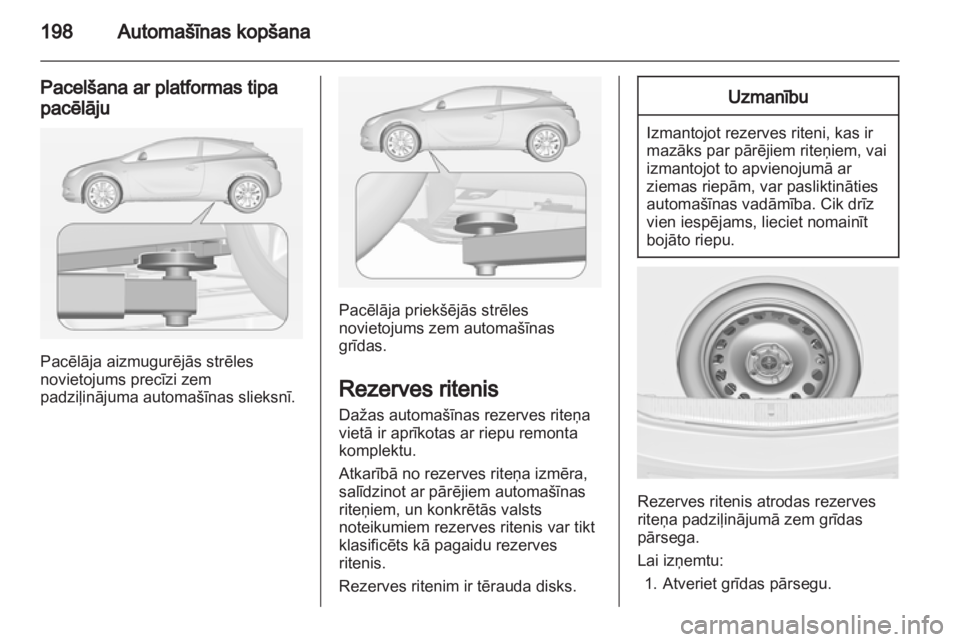 198 Automašīnas kopšana

Pacelšana ar platformas tipa pacēlāju

Pacēlāja aizmugurējās strēles novietojums precīzi zem padziļinājuma automašīnas slieksnī.

Pacēlāja priekšējās strēles novietojums zem automašīnas grīdas.

Rezerves ritenis

Dažas automašīnas rezerves riteņa vietā ir aprīkotas ar riepu remonta komplektu.

Atkarībā no rezerves riteņa izmēra, salīdzinot ar pārējiem automašīnas riteņiem, un konkrētās valsts noteikumiem rezerves ritenis var tikt klasificēts kā pagaidu rezerves ritenis.

Rezerves ritenim ir tērauda disks.

Uzmanību

Izmantojot rezerves riteni, kas ir mazāks par pārējiem riteņiem, vai izmantojot to apvienojumā ar ziemas riepām, var pasliktināties automašīnas vadāmība. Cik drīz vien iespējams, lieciet nomainīt bojāto riepu.

Rezerves ritenis atrodas rezerves riteņa padziļinājumā zem grīdas pārsega.

Lai izņemtu:

1. Atveriet grīdas pārsegu.

carmanualsonline.info