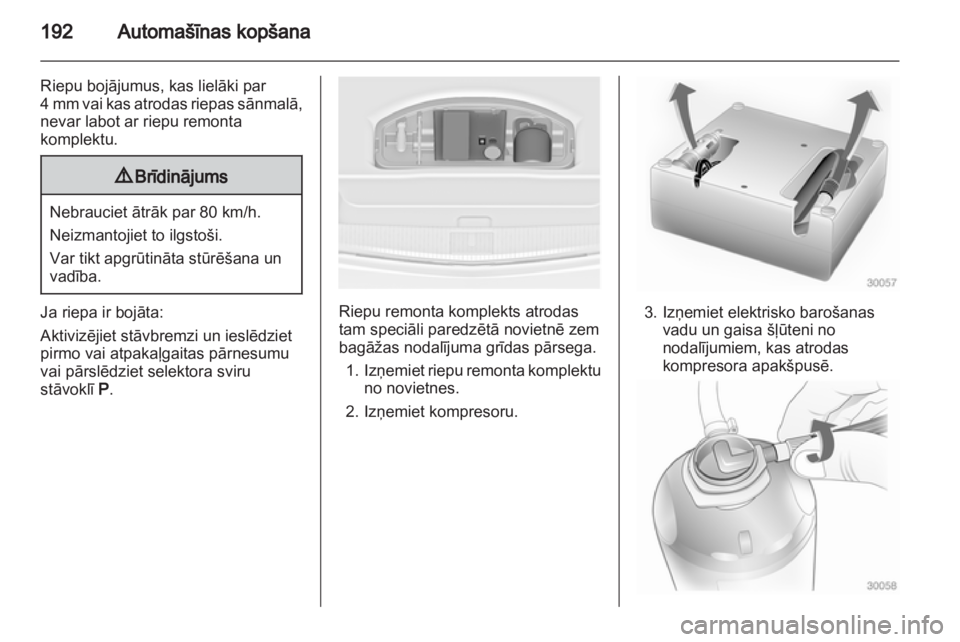 192 Automašīnas kopšana

Riepu bojājumus, kas lielāki par 4 mm vai kas atrodas riepas sānmalā, nevar labot ar riepu remonta komplektu.

⚠ Brīdinājums

Nebrauciet ātrāk par 80 km/h.

Neizmantojiet to ilgstoši.

Var tikt apgrūtināta stūrēšana un vadība.

Ja riepa ir bojāta:

Aktivizējiet stāvbremzi un ieslēdziet pirmo vai atpakaļgaitas pārnesumu vai pārslēdziet selektora sviru stāvoklī P.

Riepu remonta komplekts atrodas tam speciāli paredzētā novietnē zem bagāžas nodalījuma grīdas pārsega.

1. Izņemiet riepu remonta komplektu no novietnes.

2. Izņemiet kompresoru.

30057

3. Izņemiet elektrisko barošanas vadu un gaisa šļūteni no nodalījumiem, kas atrodas kompresora apakšpusē.

30058

carmanualsonline.info