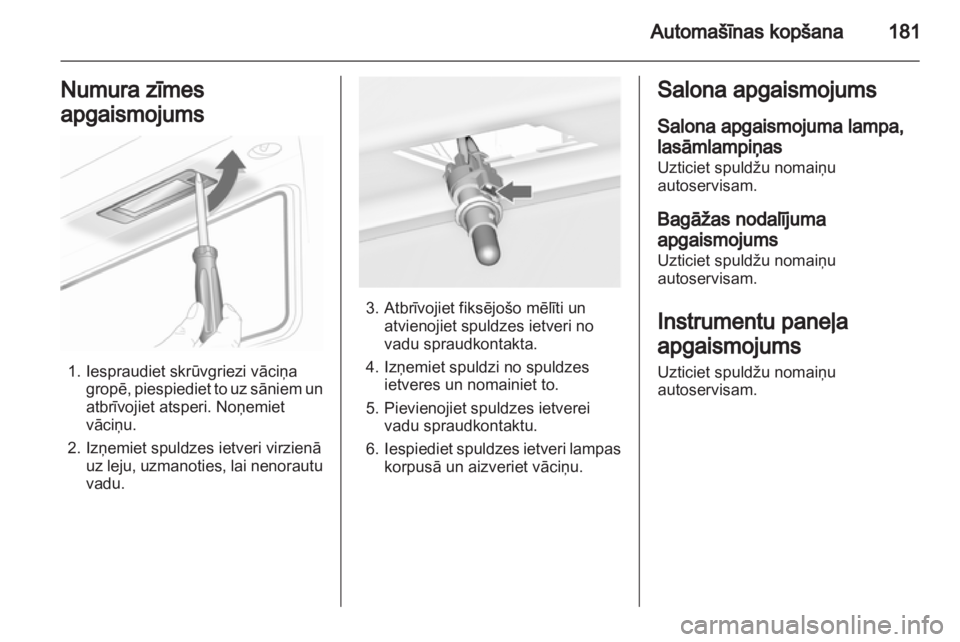 Automašīnas kopšana 181

Numura zīmes apgaismojums

1. Iespraudiet skrūvgriezi vāciņa gropē, piespiediet to uz sāniem un atbrīvojiet atsperi. Noņemiet vāciņu.

2. Izņemiet spuldzes ietveri virzienā uz leju, uzmanoties, lai nenorautu vadu.

3. Atbrīvojiet fiksējošo mēlīti un atvienojiet spuldzes ietveri no vadu spraudkontakta.

4. Izņemiet spuldzi no spuldzes ietveres un nomainiet to.

5. Pievienojiet spuldzes ietverei vadu spraudkontaktu.

6. Iespiediet spuldzes ietveri lampas korpusā un aizveriet vāciņu.

Salona apgaismojums

Salona apgaismojuma lampa, lasāmlampiņas

Uzticiet spuldžu nomaiņu autoservisam.

Bagāžas nodalījuma apgaismojums

Uzticiet spuldžu nomaiņu autoservisam.

Instrumentu paneļa apgaismojums

Uzticiet spuldžu nomaiņu autoservisam.

carmanualsonline.info