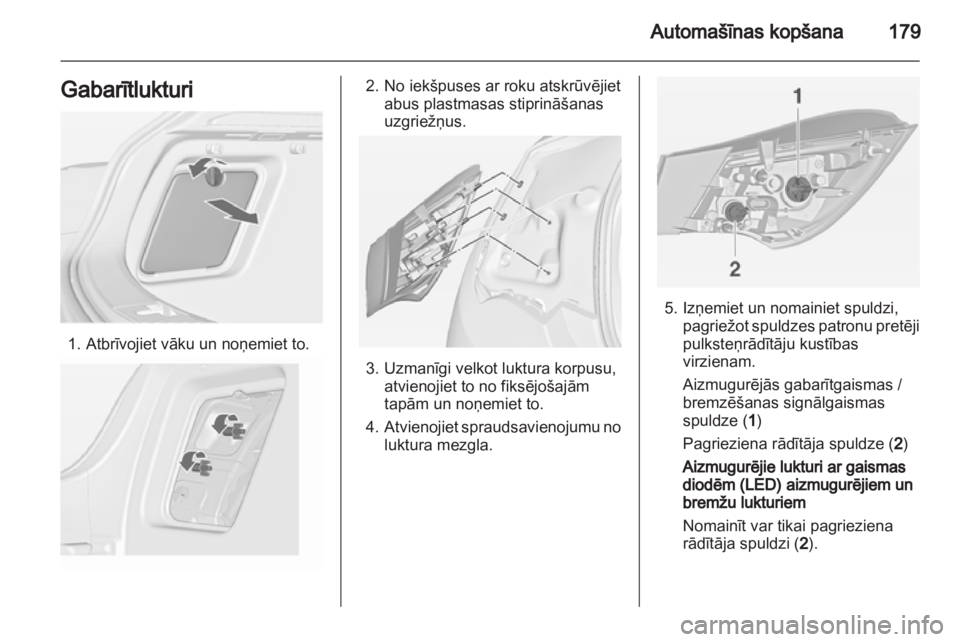 Automašīnas kopšana 179

Gabarītlukturi

1. Atbrīvojiet vāku un noņemiet to.

2. No iekšpuses ar roku atskrūvējiet abus plastmasas stiprināšanas uzgriežņus.

3. Uzmanīgi velkot luktura korpusu, atvienojiet to no fiksējošajām tapām un noņemiet to.

4. Atvienojiet spraudsavienojumu no luktura mezgla.

1

2

5. Izņemiet un nomainiet spuldzi, pagriežot spuldzes patronu pretēji pulksteņrādītāju kustības virzienam.

Aizmugurējās gabarītgaismas / bremzēšanas signālgaismas spuldze (1)

Pagrieziena rādītāja spuldze (2)

Aizmugurējie lukturi ar gaismas diodēm (LED) aizmugurējiem un bremžu lukturiem

Nomainīt var tikai pagrieziena rādītāja spuldzi (2).

carmanualsonline.info