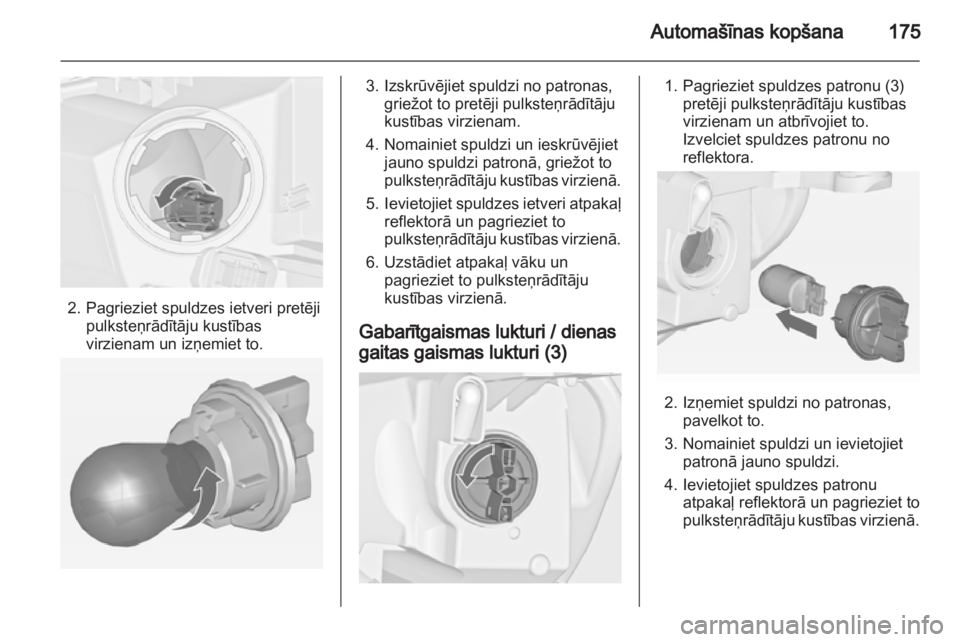 Automašīnas kopšana 175

2. Pagrieziet spuldzes ietveri pretēji pulksteņrādītāju kustības virzienam un izņemiet to.

3. Izskrūvējiet spuldzi no patronas, griežot to pretēji pulksteņrādītāju kustības virzienam.

4. Nomainiet spuldzi un ieskrūvējiet jauno spuldzi patronā, griežot to pulksteņrādītāju kustības virzienā.

5. Ievietojiet spuldzes ietveri atpakaļ reflektorā un pagrieziet to pulksteņrādītāju kustības virzienā.

6. Uzstādiet atpakaļ vāku un pagrieziet to pulksteņrādītāju kustības virzienā.

Gabarītgaismas lukturi / dienas gaitas gaismas lukturi (3)

1. Pagrieziet spuldzes patronu (3) pretēji pulksteņrādītāju kustības virzienam un atbrīvojiet to. Izvelciet spuldzes patronu no reflektora.

2. Izņemiet spuldzi no patronas, pavelkot to.

3. Nomainiet spuldzi un ievietojiet patronā jauno spuldzi.

4. Ievietojiet spuldzes patronu atpakaļ reflektorā un pagrieziet to pulksteņrādītāju kustības virzienā.

carmanualsonline.info