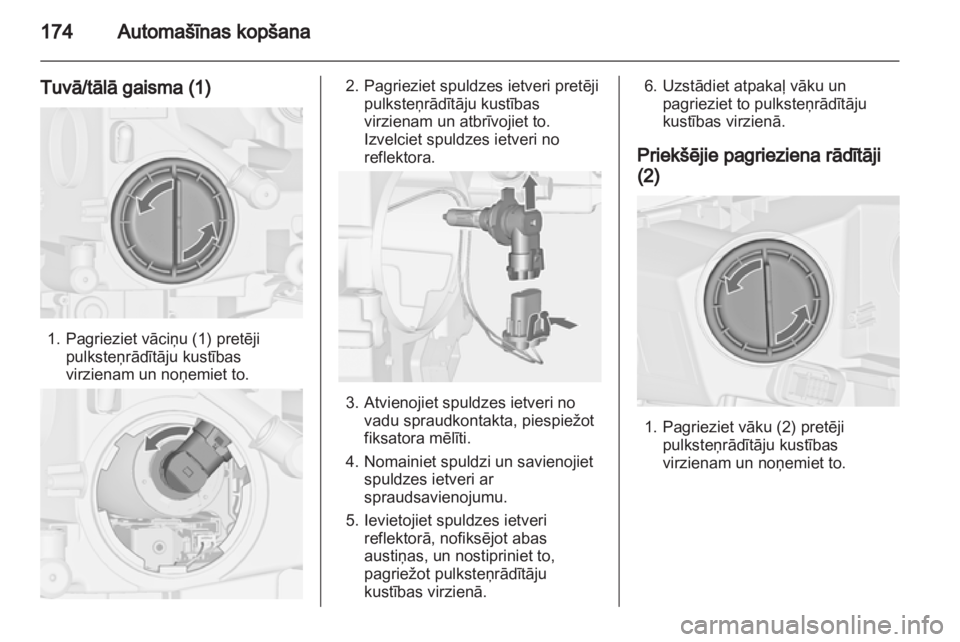 174 Automašīnas kopšana

Tuvā/tālā gaisma (1)

1. Pagrieziet vāciņu (1) pretēji pulksteņrādītāju kustības virzienam un noņemiet to.

2. Pagrieziet spuldzes ietveri pretēji pulksteņrādītāju kustības virzienam un atbrīvojiet to. Izvelciet spuldzes ietveri no reflektora.

3. Atvienojiet spuldzes ietveri no vadu spraudkontakta, piespiežot fiksatora mēlīti.

4. Nomainiet spuldzi un savienojiet spuldzes ietveri ar spraudsavienojumu.

5. Ievietojiet spuldzes ietveri reflektorā, nofiksējot abas austiņas, un nostipriniet to, pagriežot pulksteņrādītāju kustības virzienā.

6. Uzstādiet atpakaļ vāku un pagrieziet to pulksteņrādītāju kustības virzienā.

Priekšējie pagrieziena rādītāji (2)

1. Pagrieziet vāku (2) pretēji pulksteņrādītāju kustības virzienam un noņemiet to.

carmanualsonline.info