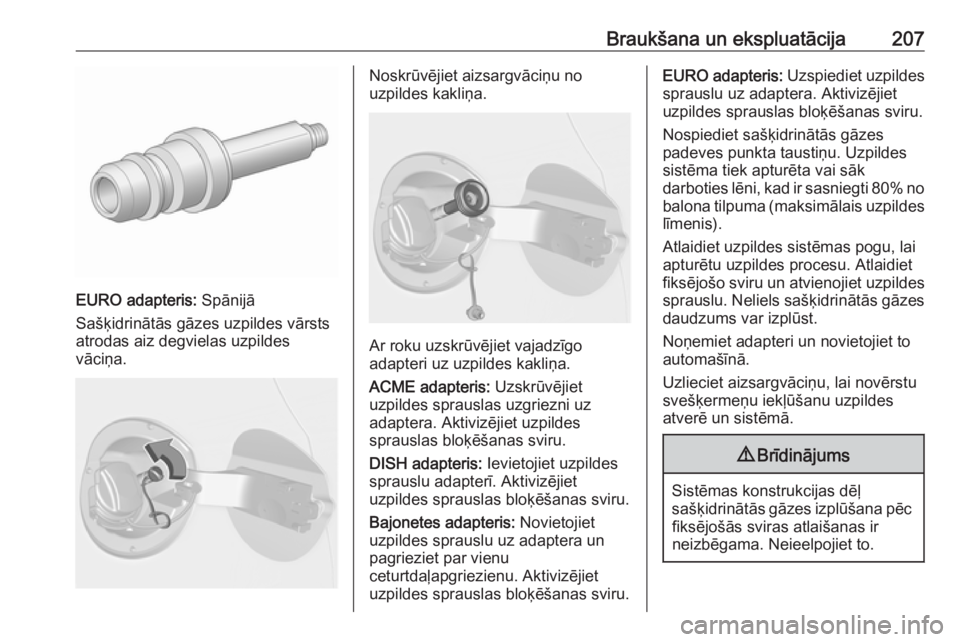 Braukšana un ekspluatācija 207

EURO adapteris: Spānijā

Sašķidrinātās gāzes uzpildes vārsts atrodas aiz degvielas uzpildes vāciņa.

Noskrūvējiet aizsargvāciņu no uzpildes kakliņa.

Ar roku uzskrūvējiet vajadzīgo adapteri uz uzpildes kakliņa.

ACME adapteris: Uzskrūvējiet uzpildes sprauslas uzgriezni uz adaptera. Aktivizējiet uzpildes sprauslas bloķēšanas sviru.

DISH adapteris: Ievietojiet uzpildes sprauslu adapterī. Aktivizējiet uzpildes sprauslas bloķēšanas sviru.

Bajonetes adapteris: Novietojiet uzpildes sprauslu uz adaptera un pagrieziet par vienu ceturtdaļapgriezienu. Aktivizējiet uzpildes sprauslas bloķēšanas sviru.

EURO adapteris: Uzspiediet uzpildes sprauslu uz adaptera. Aktivizējiet uzpildes sprauslas bloķēšanas sviru.

Nospiediet sašķidrinātās gāzes padeves punkta taustiņu. Uzpildes sistēma tiek apturēta vai sāk darboties lēni, kad ir sasniegti 80% no balona tilpuma (maksimālais uzpildes līmenis).

Atlaidiet uzpildes sistēmas pogu, lai apturētu uzpildes procesu. Atlaidiet fiksējošo sviru un atvienojiet uzpildes sprauslu. Neliels sašķidrinātās gāzes daudzums var izplūst.

Noņemiet adapteri un novietojiet to automašīnā.

Uzlieciet aizsargvāciņu, lai novērstu svešķermeņu iekļūšanu uzpildes atverē un sistēmā.

⚠ Brīdinājums

Sistēmas konstrukcijas dēļ sašķidrinātās gāzes izplūšana pēc fiksējošās sviras atlaišanas ir neizbēgama. Neieelpojiet to.

carmanualsonline.info