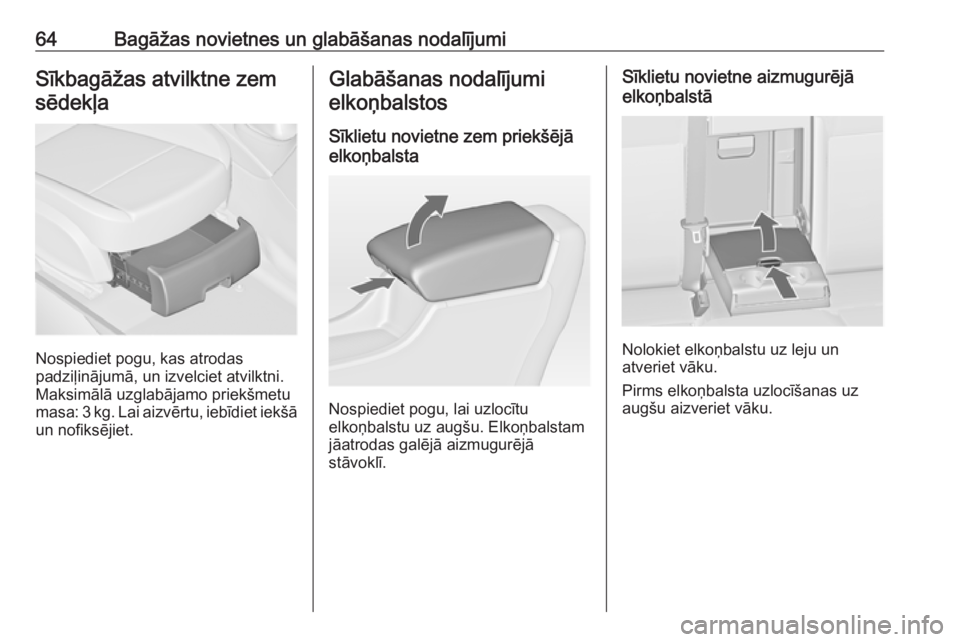 64 Bagāžas novietnes un glabāšanas nodalījumi

Sīkbagāžas atvilktne zem sēdekļa

Nospiediet pogu, kas atrodas padziļinājumā, un izvelciet atvilktni. Maksimālā uzglabājamo priekšmetu masa: 3 kg. Lai aizvērtu, iebīdiet iekšā un nofiksējiet.

Glabāšanas nodalījumi elkoņbalstos

Sīklietu novietne zem priekšējā elkoņbalsta

Nospiediet pogu, lai uzlocītu elkoņbalstu uz augšu. Elkoņbalstam jāatrodas galējā aizmugurējā stāvoklī.

Sīklietu novietne aizmugurējā elkoņbalstā

Nolokiet elkoņbalstu uz leju un atveriet vāku.

Pirms elkoņbalsta uzlocīšanas uz augšu aizveriet vāku.

carmanualsonline.info