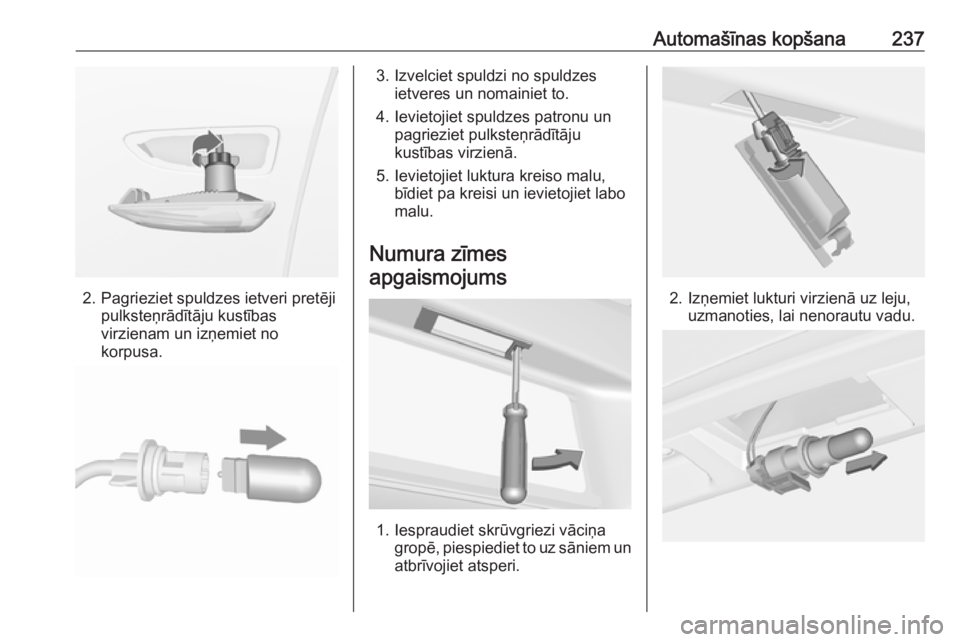 Automašīnas kopšana 237

2. Pagrieziet spuldzes ietveri pretēji pulksteņrādītāju kustības virzienam un izņemiet no korpusa.

3. Izvelciet spuldzi no spuldzes ietveres un nomainiet to.

4. Ievietojiet spuldzes patronu un pagrieziet pulksteņrādītāju kustības virzienā.

5. Ievietojiet luktura kreiso malu, bīdiet pa kreisi un ievietojiet labo malu.

Numura zīmes apgaismojums

1. Iespraudiet skrūvgriezi vāciņa gropē, piespiediet to uz sāniem un atbrīvojiet atsperi.

2. Izņemiet lukturi virzienā uz leju, uzmanoties, lai nenorautu vadu.

carmanualsonline.info