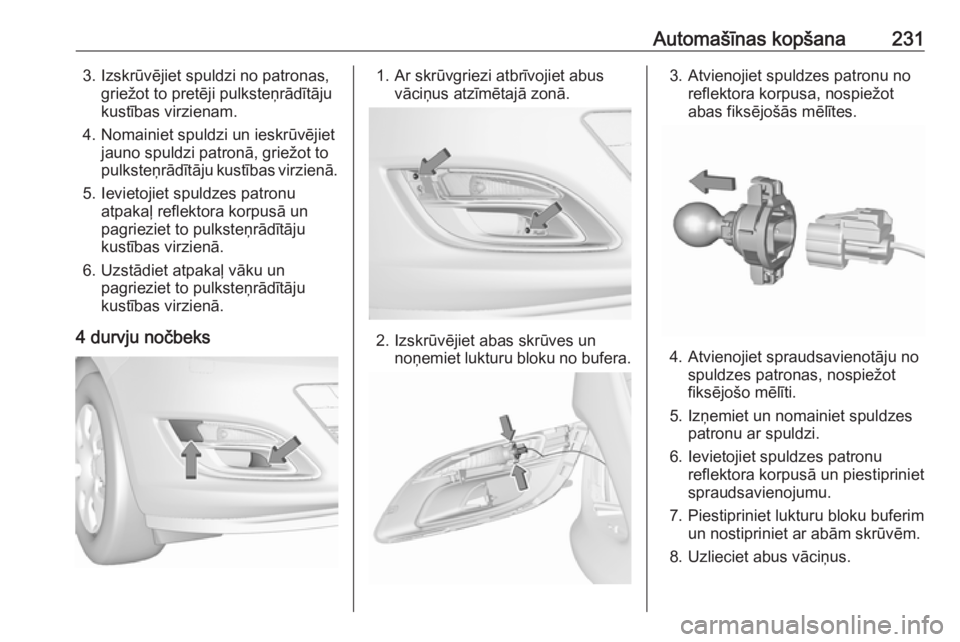 Automašīnas kopšana 231

3. Izskrūvējiet spuldzi no patronas, griežot to pretēji pulksteņrādītāju kustības virzienam.

4. Nomainiet spuldzi un ieskrūvējiet jauno spuldzi patronā, griežot to pulksteņrādītāju kustības virzienā.

5. Ievietojiet spuldzes patronu atpakaļ reflektora korpusā un pagrieziet to pulksteņrādītāju kustības virzienā.

6. Uzstādiet atpakaļ vāku un pagrieziet to pulksteņrādītāju kustības virzienā.

4 durvju nočbeks

1. Ar skrūvgriezi atbrīvojiet abus vāciņus atzīmētajā zonā.

2. Izskrūvējiet abas skrūves un noņemiet lukturu bloku no bufera.

3. Atvienojiet spuldzes patronu no reflektora korpusa, nospiežot abas fiksējošās mēlītes.

4. Atvienojiet spraudsavienotāju no spuldzes patronas, nospiežot fiksējošo mēlīti.

5. Izņemiet un nomainiet spuldzes patronu ar spuldzi.

6. Ievietojiet spuldzes patronu reflektora korpusā un piestipriniet spraudsavienojumu.

7. Piestipriniet lukturu bloku buferim un nostipriniet ar abām skrūvēm.

8. Uzlieciet abus vāciņus.

carmanualsonline.info