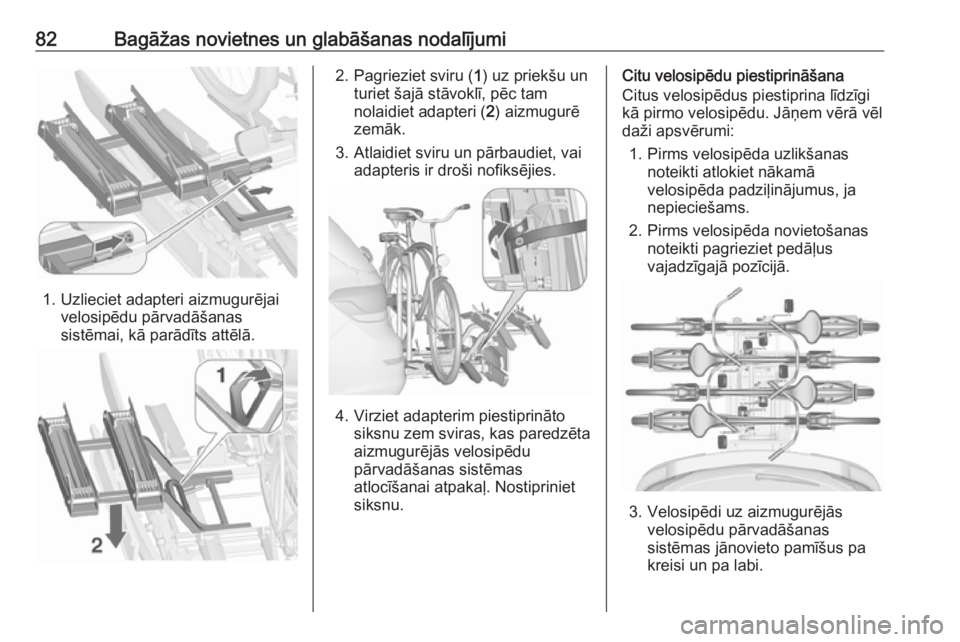 82 Bagāžas novietnes un glabāšanas nodalījumi

1. Uzlieciet adapteri aizmugurējai velosipēdu pārvadāšanas sistēmai, kā parādīts attēlā.

1

2

2. Pagrieziet sviru (1) uz priekšu un turiet šajā stāvoklī, pēc tam nolaidiet adapteri (2) aizmugurē zemāk.

3. Atlaidiet sviru un pārbaudiet, vai adapteris ir droši nofiksējies.

4. Virziet adapterim piestiprināto siksnu zem sviras, kas paredzēta aizmugurējās velosipēdu pārvadāšanas sistēmas atlocīšanai atpakaļ. Nostipriniet siksnu.

Citu velosipēdu piestiprināšana

Citus velosipēdus piestiprina līdzīgi kā pirmo velosipēdu. Jāņem vērā vēl daži apsvērumi:

1. Pirms velosipēda uzlikšanas noteikti atlokiet nākamā velosipēda padziļinājumus, ja nepieciešams.

2. Pirms velosipēda novietošanas noteikti pagrieziet pedāļus vajadzīgajā pozīcijā.

3. Velosipēdi uz aizmugurējās velosipēdu pārvadāšanas sistēmas jānovieto pamīšus pa kreisi un pa labi.

carmanualsonline.info