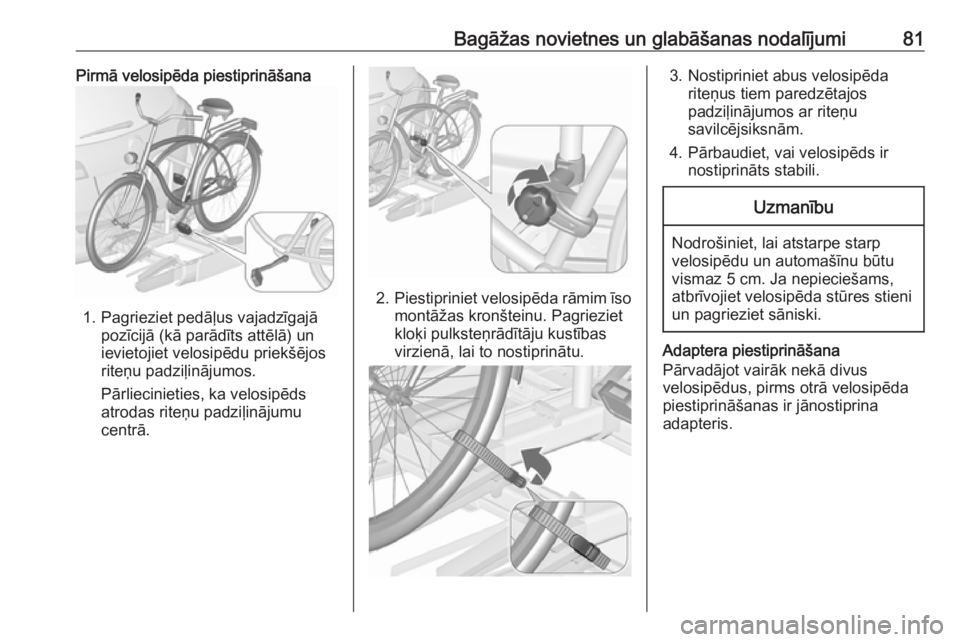 Bagāžas novietnes un glabāšanas nodalījumi 81

Pirmā velosipēda piestiprināšana

1. Pagrieziet pedāļus vajadzīgajā pozīcijā (kā parādīts attēlā) un ievietojiet velosipēdu priekšējos riteņu padziļinājumos.

Pārliecinieties, ka velosipēds atrodas riteņu padziļinājumu centrā.

2. Piestipriniet velosipēda rāmim īso montāžas kronšteinu. Pagrieziet kloķi pulksteņrādītāju kustības virzienā, lai to nostiprinātu.

3. Nostipriniet abus velosipēda riteņus tiem paredzētajos padziļinājumos ar riteņu savilcējsiksnām.

4. Pārbaudiet, vai velosipēds ir nostiprināts stabili.

Uzmanību

Nodrošiniet, lai atstarpe starp velosipēdu un automašīnu būtu vismaz 5 cm. Ja nepieciešams, atbrīvojiet velosipēda stūres stieni un pagrieziet sāniski.

Adaptera piestiprināšana
Pārvadājot vairāk nekā divus velosipēdus, pirms otrā velosipēda piestiprināšanas ir jānostiprina adapteris.

carmanualsonline.info