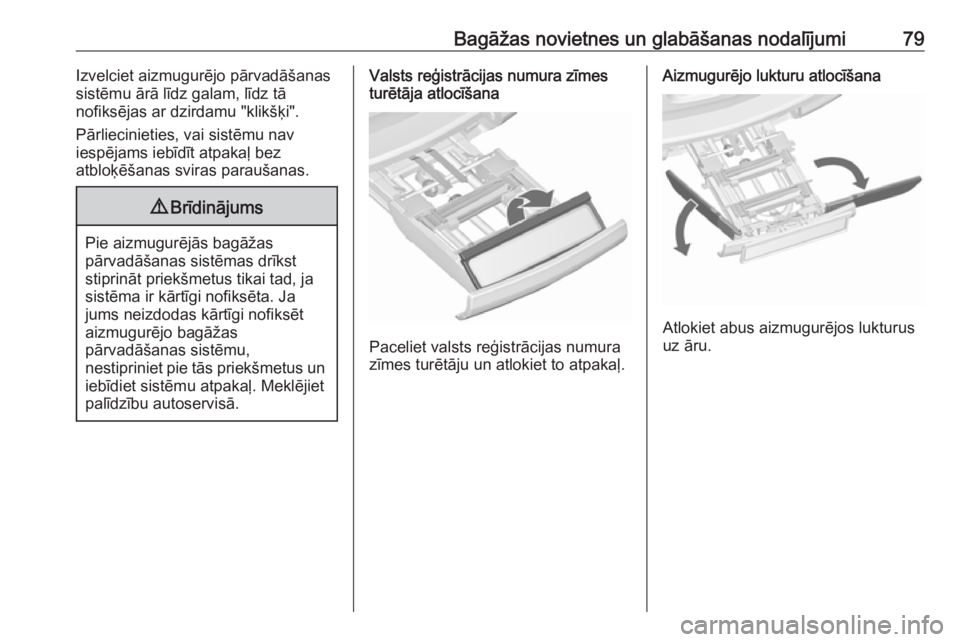 Bagāžas novietnes un glabāšanas nodalījumi 79

Izvelciet aizmugurējo pārvadāšanas sistēmu ārā līdz galam, līdz tā nofiksējas ar dzirdamu "klikšķi".

Pārliecinieties, vai sistēmu nav iespējams iebīdīt atpakaļ bez atbloķēšanas sviras paraušanas.

⚠ Brīdinājums

Pie aizmugurējās bagāžas pārvadāšanas sistēmas drīkst stiprināt priekšmetus tikai tad, ja sistēma ir kārtīgi nofiksēta. Ja jums neizdodas kārtīgi nofiksēt aizmugurējo bagāžas pārvadāšanas sistēmu, nestipriniet pie tās priekšmetus un iebīdiet sistēmu atpakaļ. Meklējiet palīdzību autoservisā.

Valsts reģistrācijas numura zīmes turētāja atlocīšana

Paceliet valsts reģistrācijas numura zīmes turētāju un atlokiet to atpakaļ.

Aizmugurējo lukturu atlocīšana

Atlokiet abus aizmugurējos lukturus uz āru.

carmanualsonline.info