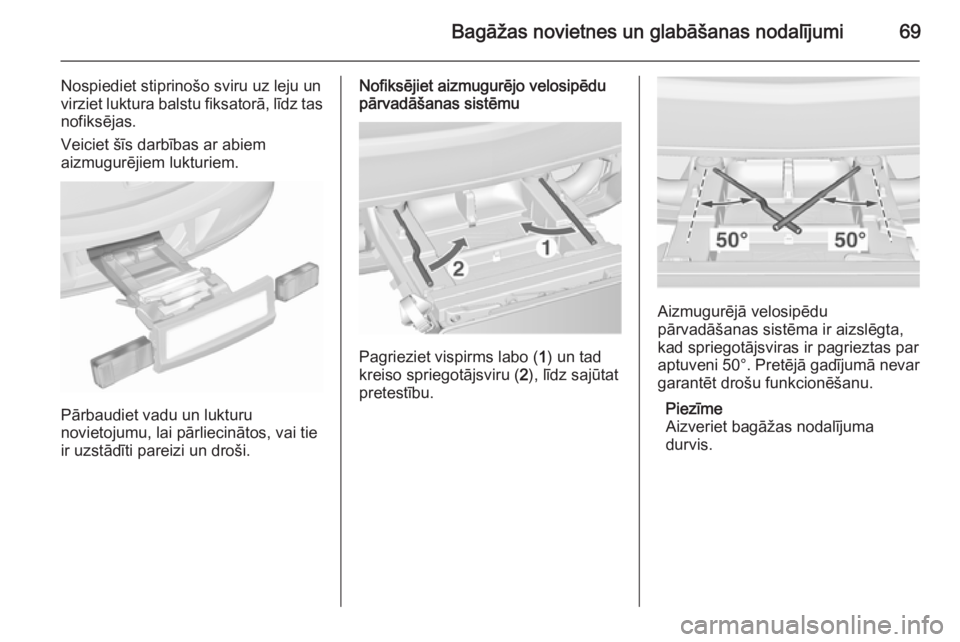 Bagāžas novietnes un glabāšanas nodalījumi 69

Nospiediet stiprinošo sviru uz leju un virziet luktura balstu fiksatorā, līdz tas nofiksējas.

Veiciet šīs darbības ar abiem aizmugurējiem lukturiem.

Pārbaudiet vadu un lukturu novietojumu, lai pārliecinātos, vai tie ir uzstādīti pareizi un droši.

Nofiksējiet aizmugurējo velosipēdu pārvadāšanas sistēmu

1

2

Pagrieziet vispirms labo (1) un tad kreiso spriegotājsviru (2), līdz sajūtat pretestību.

50°

50°

Aizmugurējā velosipēdu pārvadāšanas sistēma ir aizslēgta, kad spriegotājsviras ir pagrieztas par aptuveni 50°. Pretējā gadījumā nevar garantēt drošu funkcionēšanu.

Piezīme
Aizveriet bagāžas nodalījuma durvis.

carmanualsonline.info