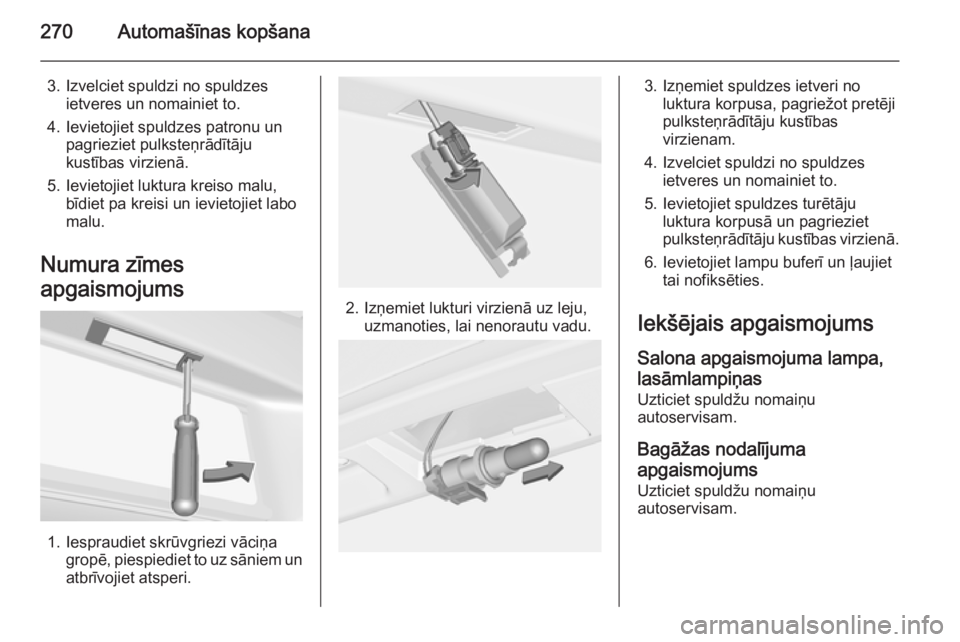 270 Automašīnas kopšana

3. Izvelciet spuldzi no spuldzes ietveres un nomainiet to.
4. Ievietojiet spuldzes patronu un pagrieziet pulksteņrādītāju kustības virzienā.
5. Ievietojiet luktura kreiso malu, bīdiet pa kreisi un ievietojiet labo malu.

Numura zīmes apgaismojums

1. Iespraudiet skrūvgriezi vāciņa gropē, piespiediet to uz sāniem un atbrīvojiet atsperi.

2. Izņemiet lukturi virzienā uz leju, uzmanoties, lai nenorautu vadu.

3. Izņemiet spuldzes ietveri no luktura korpusa, pagriežot pretēji pulksteņrādītāju kustības virzienam.
4. Izvelciet spuldzi no spuldzes ietveres un nomainiet to.
5. Ievietojiet spuldzes turētāju luktura korpusā un pagrieziet pulksteņrādītāju kustības virzienā.
6. Ievietojiet lampu buferī un ļaujiet tai nofiksēties.

Iekšējais apgaismojums

Salona apgaismojuma lampa, lasāmlampiņas
Uzticiet spuldžu nomaiņu autoservisam.

Bagāžas nodalījuma apgaismojums
Uzticiet spuldžu nomaiņu autoservisam.

carmanualsonline.info