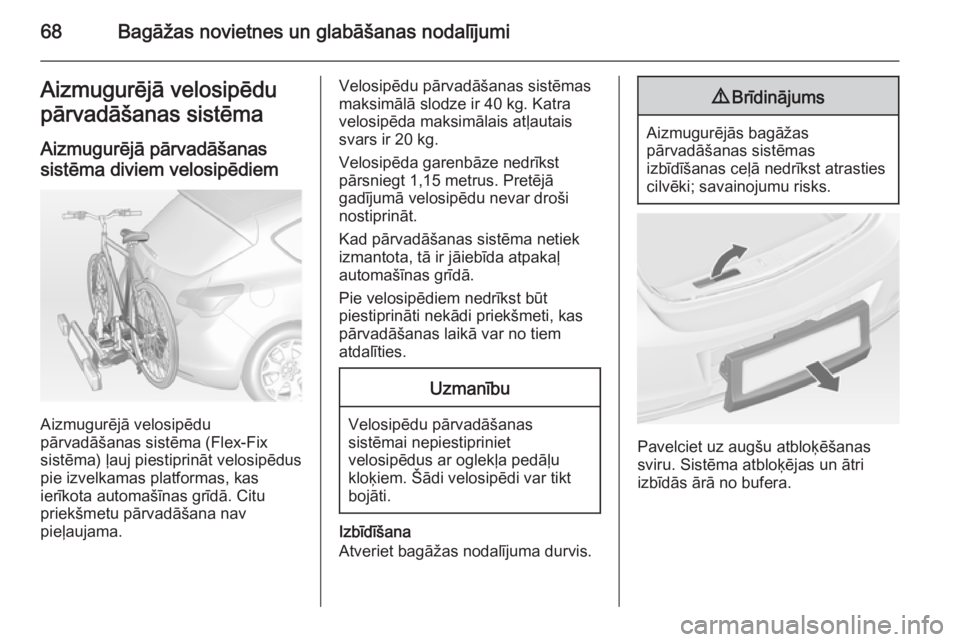 68 Bagāžas novietnes un glabāšanas nodalījumi

Aizmugurējā velosipēdu pārvadāšanas sistēma

Aizmugurējā pārvadāšanas sistēma diviem velosipēdiem

Aizmugurējā velosipēdu pārvadāšanas sistēma (Flex-Fix sistēma) ļauj piestiprināt velosipēdus pie izvelkamas platformas, kas ierīkota automašīnas grīdā. Citu priekšmetu pārvadāšana nav pieļaujama.

Velosipēdu pārvadāšanas sistēmas maksimālā slodze ir 40 kg. Katra velosipēda maksimālais atļautais svars ir 20 kg.

Velosipēda garenbāze nedrīkst pārsniegt 1,15 metrus. Pretējā gadījumā velosipēdu nevar droši nostiprināt.

Kad pārvadāšanas sistēma netiek izmantota, tā ir jāiebīda atpakaļ automašīnas grīdā.

Pie velosipēdiem nedrīkst būt piestiprināti nekādi priekšmeti, kas pārvadāšanas laikā var no tiem atdalīties.

Uzmanību

Velosipēdu pārvadāšanas sistēmai nepiestipriniet velosipēdus ar oglekļa pedāļu kloķiem. Šādi velosipēdi var tikt bojāti.

Izbīdīšana
Atveriet bagāžas nodalījuma durvis.

⚠ Brīdinājums

Aizmugurējās bagāžas pārvadāšanas sistēmas izbīdīšanas ceļā nedrīkst atrasties cilvēki; savainojumu risks.

Pavelciet uz augšu atbloķēšanas sviru. Sistēma atbloķējas un ātri izbīdās ārā no bufera.

carmanualsonline.info