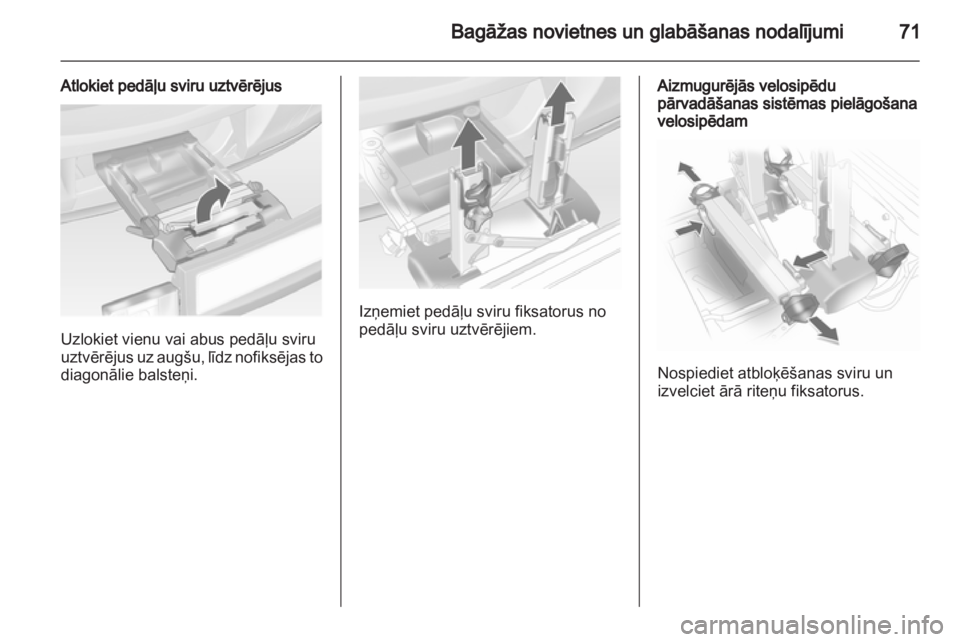 Bagāžas novietnes un glabāšanas nodalījumi 71

Atlokiet pedāļu sviru uztvērējus

Uzlokiet vienu vai abus pedāļu sviru uztvērējus uz augšu, līdz nofiksējas to diagonālie balsteņi.

Izņemiet pedāļu sviru fiksatorus no pedāļu sviru uztvērējiem.

Aizmugurējās velosipēdu pārvadāšanas sistēmas pielāgošana velosipēdam

Nospiediet atbloķēšanas sviru un izvelciet ārā riteņu fiksatorus.

carmanualsonline.info