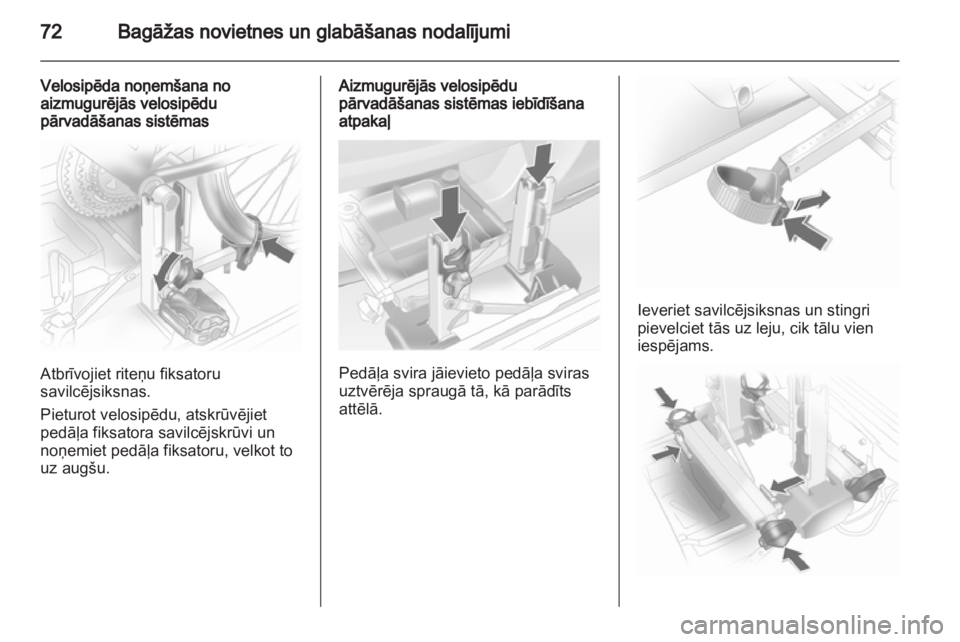 72 Bagāžas novietnes un glabāšanas nodalījumi

Velosipēda noņemšana no aizmugurējās velosipēdu pārvadāšanas sistēmas

Atbrīvojiet riteņu fiksatoru savilcējsiksnas.

Pieturot velosipēdu, atskrūvējiet pedāļa fiksatora savilcējskrūvi un noņemiet pedāļa fiksatoru, velkot to uz augšu.

Aizmugurējās velosipēdu pārvadāšanas sistēmas iebīdīšana atpakaļ

Pedāļa svira jāievieto pedāļa sviras uztvērēja spraugā tā, kā parādīts attēlā.

Ieveriet savilcējsiksnas un stingri pievelciet tās uz leju, cik tālu vien iespējams.

carmanualsonline.info