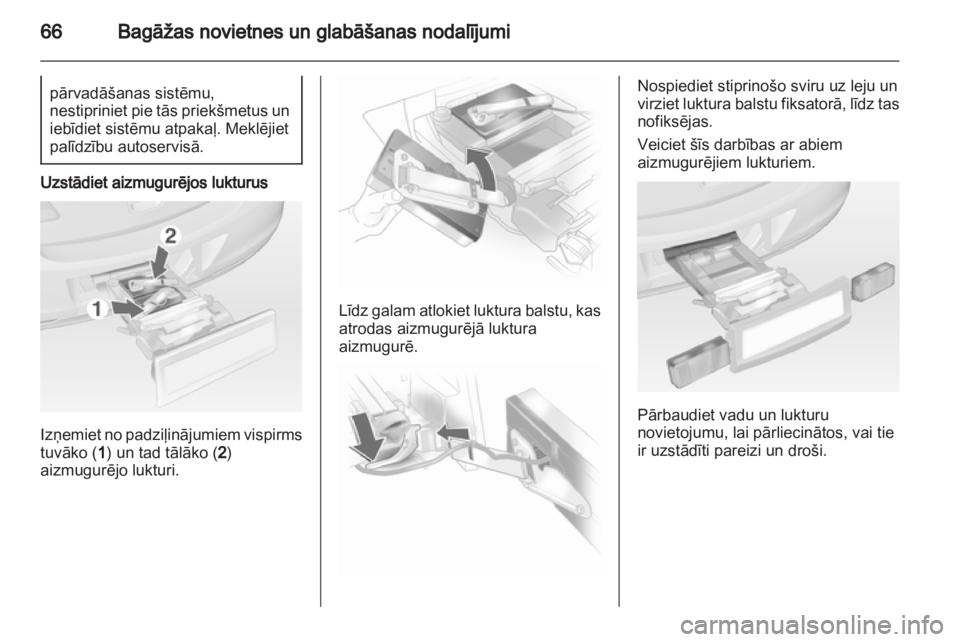 66 Bagāžas novietnes un glabāšanas nodalījumi

pārvadāšanas sistēmu, nestipriniet pie tās priekšmetus un iebīdiet sistēmu atpakaļ. Meklējiet palīdzību autoservisā.

Uzstādiet aizmugurējos lukturus

2
1

Izņemiet no padziļinājumiem vispirms tuvāko (1) un tad tālāko (2) aizmugurējo lukturi.

Līdz galam atlokiet luktura balstu, kas atrodas aizmugurējā luktura aizmugurē.

Nospiediet stiprinošo sviru uz leju un virziet luktura balstu fiksatorā, līdz tas nofiksējas.

Veiciet šīs darbības ar abiem aizmugurējiem lukturiem.

Pārbaudiet vadu un lukturu novietojumu, lai pārliecinātos, vai tie ir uzstādīti pareizi un droši.

carmanualsonline.info