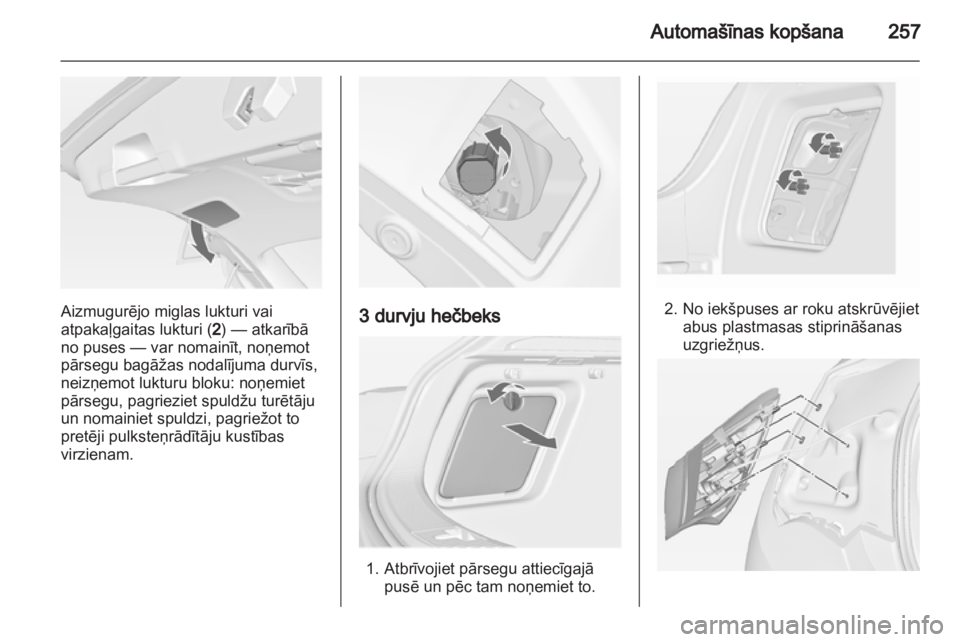 Automašīnas kopšana 257

Aizmugurējo miglas lukturi vai atpakaļgaitas lukturi (2) — atkarībā no puses — var nomainīt, noņemot pārsegu bagāžas nodalījuma durvīs, neizņemot lukturu bloku: noņemiet pārsegu, pagrieziet spuldžu turētāju un nomainiet spuldzi, pagriežot to pretēji pulksteņrādītāju kustības virzienam.

3 durvju hečbeks

1. Atbrīvojiet pārsegu attiecīgajā pusē un pēc tam noņemiet to.

2. No iekšpuses ar roku atskrūvējiet abus plastmasas stiprināšanas uzgriežņus.

carmanualsonline.info