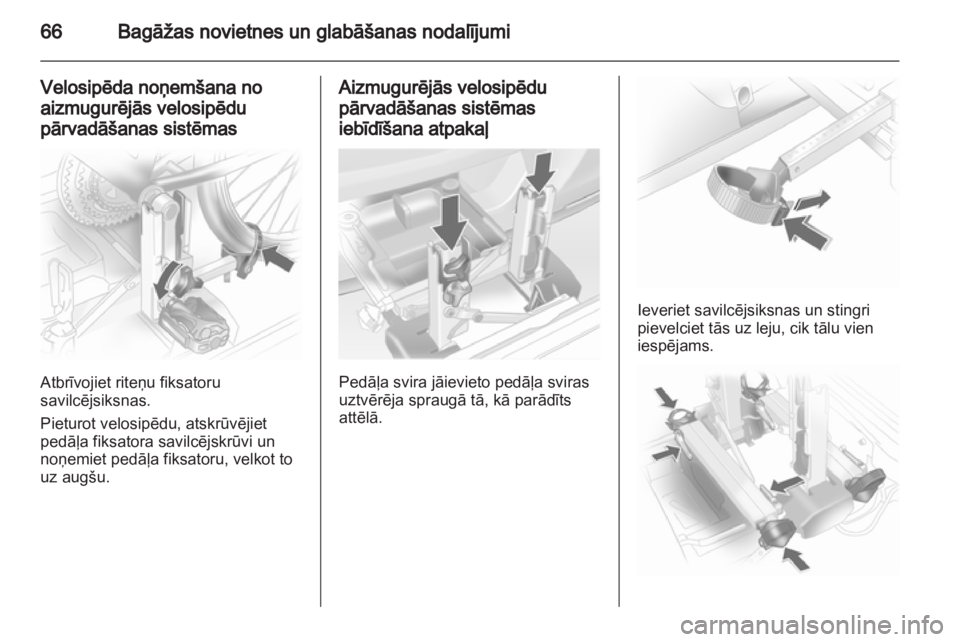 66 Bagāžas novietnes un glabāšanas nodalījumi

Velosipēda noņemšana no aizmugurējās velosipēdu pārvadāšanas sistēmas

Atbrīvojiet riteņu fiksatoru savilcējsiksnas.

Pieturot velosipēdu, atskrūvējiet pedāļa fiksatora savilcējskrūvi un noņemiet pedāļa fiksatoru, velkot to uz augšu.

Aizmugurējās velosipēdu pārvadāšanas sistēmas iebīdīšana atpakaļ

Pedāļa svira jāievieto pedāļa sviras uztvērēja spraugā tā, kā parādīts attēlā.

Ieveriet savilcējsiksnas un stingri pievelciet tās uz leju, cik tālu vien iespējams.

carmanualsonline.info