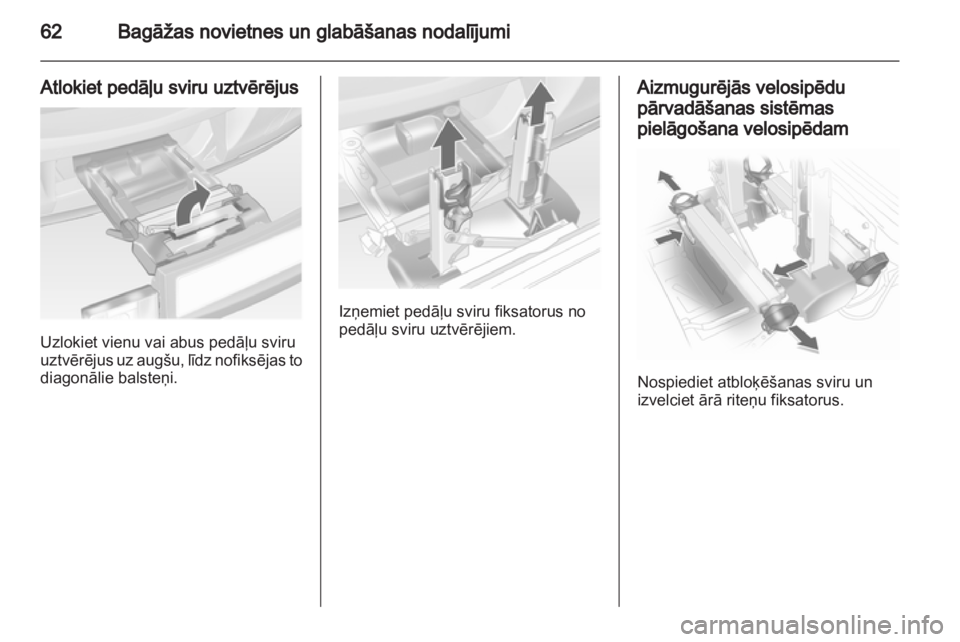 62 Bagāžas novietnes un glabāšanas nodalījumi

Atlokiet pedāļu sviru uztvērējus

Uzlokiet vienu vai abus pedāļu sviru uztvērējus uz augšu, līdz nofiksējas to diagonālie balsteņi.

Izņemiet pedāļu sviru fiksatorus no pedāļu sviru uztvērējiem.

Aizmugurējās velosipēdu pārvadāšanas sistēmas pielāgošana velosipēdam

Nospiediet atbloķēšanas sviru un izvelciet ārā riteņu fiksatorus.

carmanualsonline.info