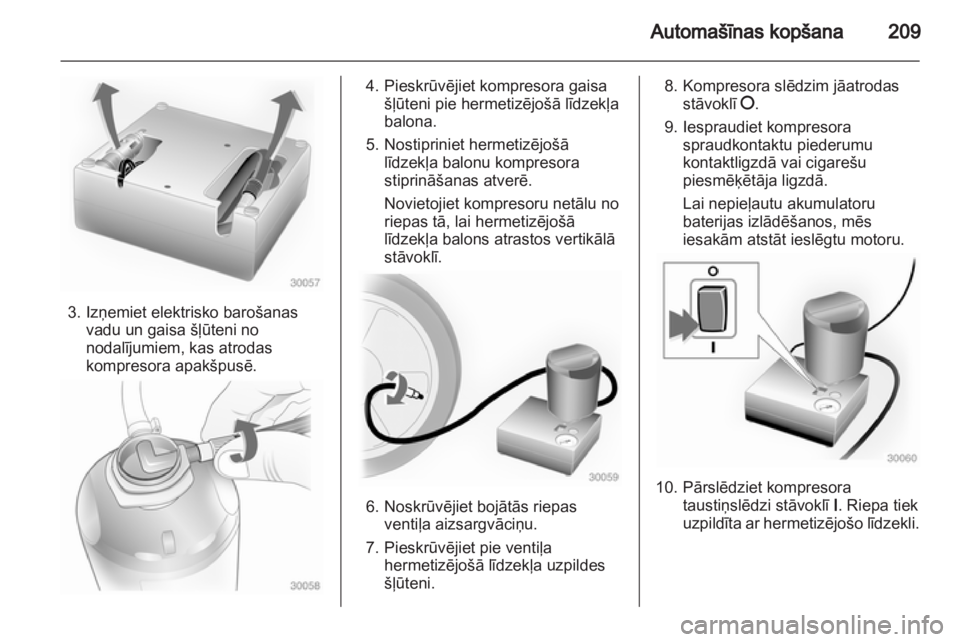 Automašīnas kopšana 209

30057

3. Izņemiet elektrisko barošanas vadu un gaisa šļūteni no nodalījumiem, kas atrodas kompresora apakšpusē.

30058

4. Pieskrūvējiet kompresora gaisa šļūteni pie hermetizējošā līdzekļa balona.

5. Nostipriniet hermetizējošā līdzekļa balonu kompresora stiprināšanas atverē.

Novietojiet kompresoru netālu no riepas tā, lai hermetizējošā līdzekļa balons atrastos vertikālā stāvoklī.

30059

6. Noskrūvējiet bojātās riepas ventiļa aizsargvāciņu.

7. Pieskrūvējiet pie ventiļa hermetizējošā līdzekļa uzpildes šļūteni.

8. Kompresora slēdzim jāatrodas stāvoklī O.

9. Iespraudiet kompresora spraudkontaktu piederumu kontaktligzdā vai cigarešu piesmēķētāja ligzdā.

Lai nepieļautu akumulatoru baterijas izlādēšanos, mēs iesakām atstāt ieslēgtu motoru.

O

I

30060

10. Pārslēdziet kompresora taustiņslēdzi stāvoklī I. Riepa tiek uzpildīta ar hermetizējošo līdzekli.

carmanualsonline.info