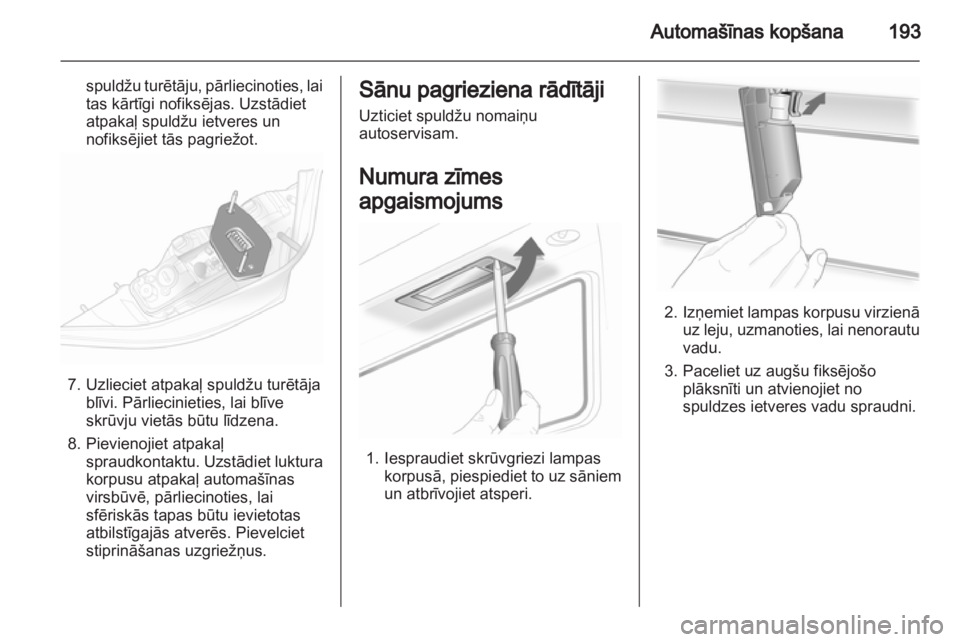 Automašīnas kopšana 193

spuldžu turētāju, pārliecinoties, lai tas kārtīgi nofiksējas. Uzstādiet atpakaļ spuldžu ietveres un nofiksējiet tās pagriežot.

7. Uzlieciet atpakaļ spuldžu turētāja blīvi. Pārliecinieties, lai blīve skrūvju vietās būtu līdzena.

8. Pievienojiet atpakaļ spraudkontaktu. Uzstādiet luktura korpusu atpakaļ automašīnas virsbūvē, pārliecinoties, lai sfēriskās tapas būtu ievietotas atbilstīgajās atverēs. Pievelciet stiprināšanas uzgriežņus.

Sānu pagrieziena rādītāji

Uzticiet spuldžu nomaiņu autoservisam.

Numura zīmes apgaismojums

1. Iespraudiet skrūvgriezi lampas korpusā, piespiediet to uz sāniem un atbrīvojiet atsperi.

2. Izņemiet lampas korpusu virzienā uz leju, uzmanoties, lai nenorautu vadu.

3. Paceliet uz augšu fiksējošo plāksnīti un atvienojiet no spuldzes ietveres vadu spraudni.

carmanualsonline.info