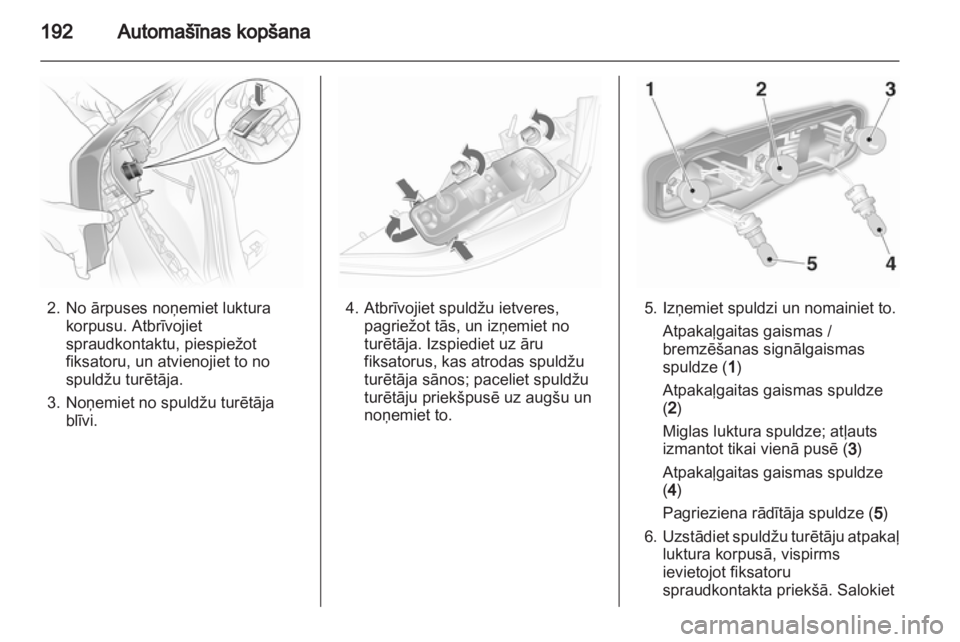 192 Automašīnas kopšana

2. No ārpuses noņemiet luktura korpusu. Atbrīvojiet spraudkontaktu, piespiežot fiksatoru, un atvienojiet to no spuldžu turētāja.
3. Noņemiet no spuldžu turētāja blīvi.

4. Atbrīvojiet spuldžu ietveres, pagriežot tās, un izņemiet no turētāja. Izspiediet uz āru fiksatorus, kas atrodas spuldžu turētāja sānos; paceliet spuldžu turētāju priekšpusē uz augšu un noņemiet to.

1 2 3 5 4

5. Izņemiet spuldzi un nomainiet to.
Atpakaļgaitas gaismas / bremzēšanas signālgaismas spuldze (1)
Atpakaļgaitas gaismas spuldze (2)
Miglas luktura spuldze; atļauts izmantot tikai vienā pusē (3)
Atpakaļgaitas gaismas spuldze (4)
Pagrieziena rādītāja spuldze (5)
6. Uzstādiet spuldžu turētāju atpakaļ luktura korpusā, vispirms ievietojot fiksatoru spraudkontakta priekšā. Salokiet

carmanualsonline.info