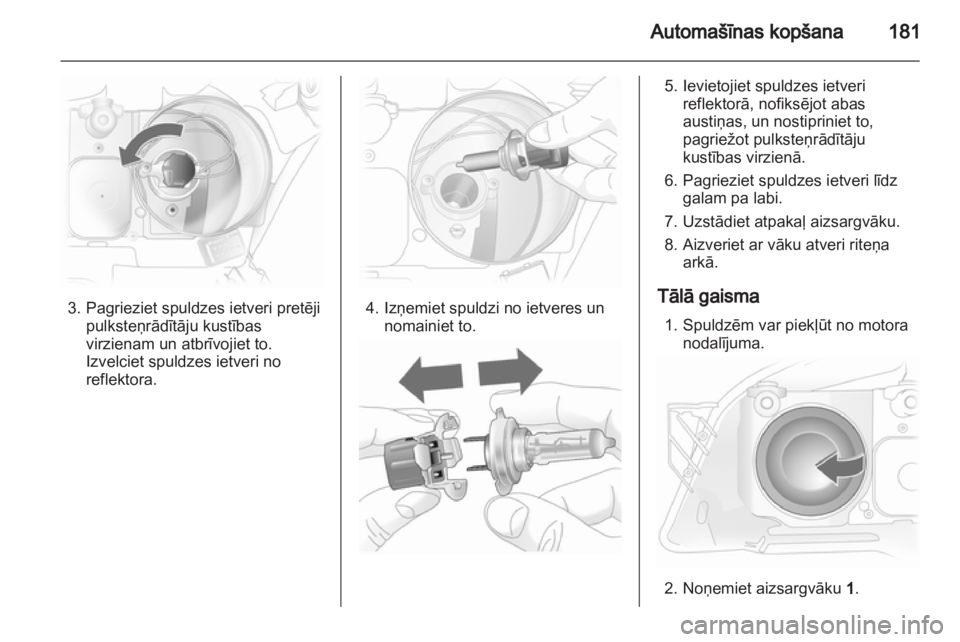 Automašīnas kopšana 181

3. Pagrieziet spuldzes ietveri pretēji pulksteņrādītāju kustības virzienam un atbrīvojiet to. Izvelciet spuldzes ietveri no reflektora.

4. Izņemiet spuldzi no ietveres un nomainiet to.

5. Ievietojiet spuldzes ietveri reflektorā, nofiksējot abas austiņas, un nostipriniet to, pagriežot pulksteņrādītāju kustības virzienā.

6. Pagrieziet spuldzes ietveri līdz galam pa labi.

7. Uzstādiet atpakaļ aizsargvāku.

8. Aizveriet ar vāku atveri riteņa arkā.

Tālā gaisma

1. Spuldzēm var piekļūt no motora nodalījuma.

2. Noņemiet aizsargvāku 1.

carmanualsonline.info