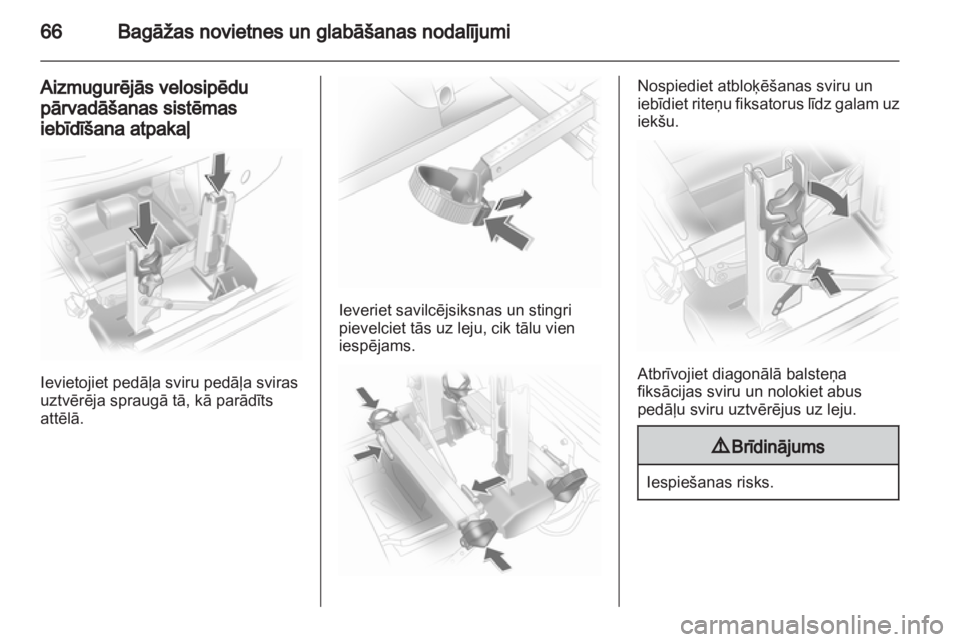 66 Bagāžas novietnes un glabāšanas nodalījumi

Aizmugurējās velosipēdu pārvadāšanas sistēmas iebīdīšana atpakaļ

Ievietojiet pedāļa sviru pedāļa sviras uztvērēja spraugā tā, kā parādīts attēlā.

Ieveriet savilcējsiksnas un stingri pievelciet tās uz leju, cik tālu vien iespējams.

Nospiediet atbloķēšanas sviru un iebīdiet riteņu fiksatorus līdz galam uz iekšu.

Atbrīvojiet diagonālā balsteņa fiksācijas sviru un nolokiet abus pedāļu sviru uztvērējus uz leju.

⚠ Brīdinājums

Iespiešanas risks.

carmanualsonline.info