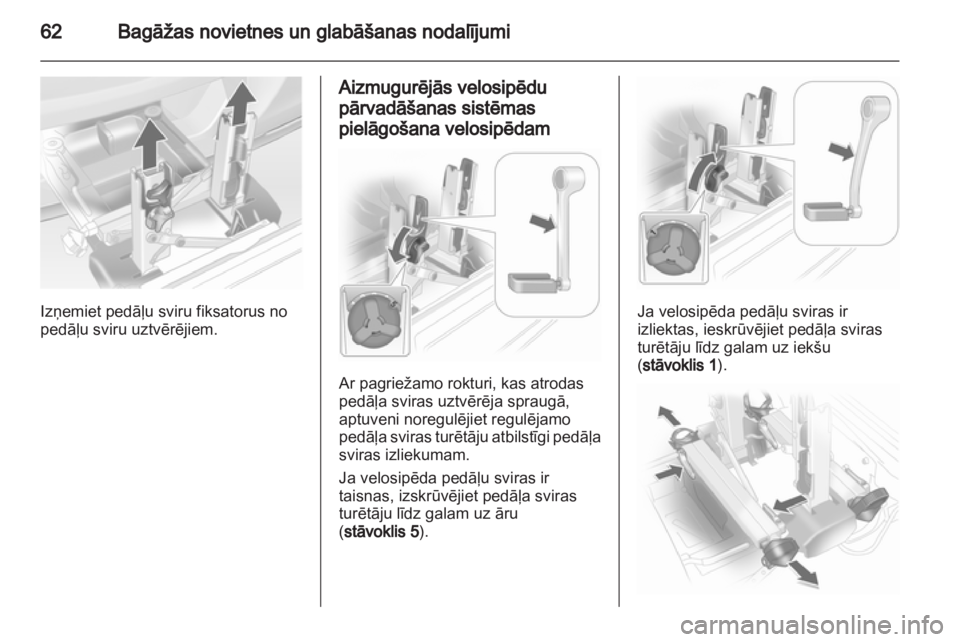 62 Bagāžas novietnes un glabāšanas nodalījumi

Izņemiet pedāļu sviru fiksatorus no pedāļu sviru uztvērējiem.

Aizmugurējās velosipēdu pārvadāšanas sistēmas pielāgošana velosipēdam

Ar pagriežamo rokturi, kas atrodas pedāļa sviras uztvērēja spraugā, aptuveni noregulējiet regulējamo pedāļa sviras turētāju atbilstīgi pedāļa sviras izliekumam.

Ja velosipēda pedāļu sviras ir taisnas, izskrūvējiet pedāļa sviras turētāju līdz galam uz āru (stāvoklis 5).

Ja velosipēda pedāļu sviras ir izliektas, ieskrūvējiet pedāļa sviras turētāju līdz galam uz iekšu (stāvoklis 1).

carmanualsonline.info